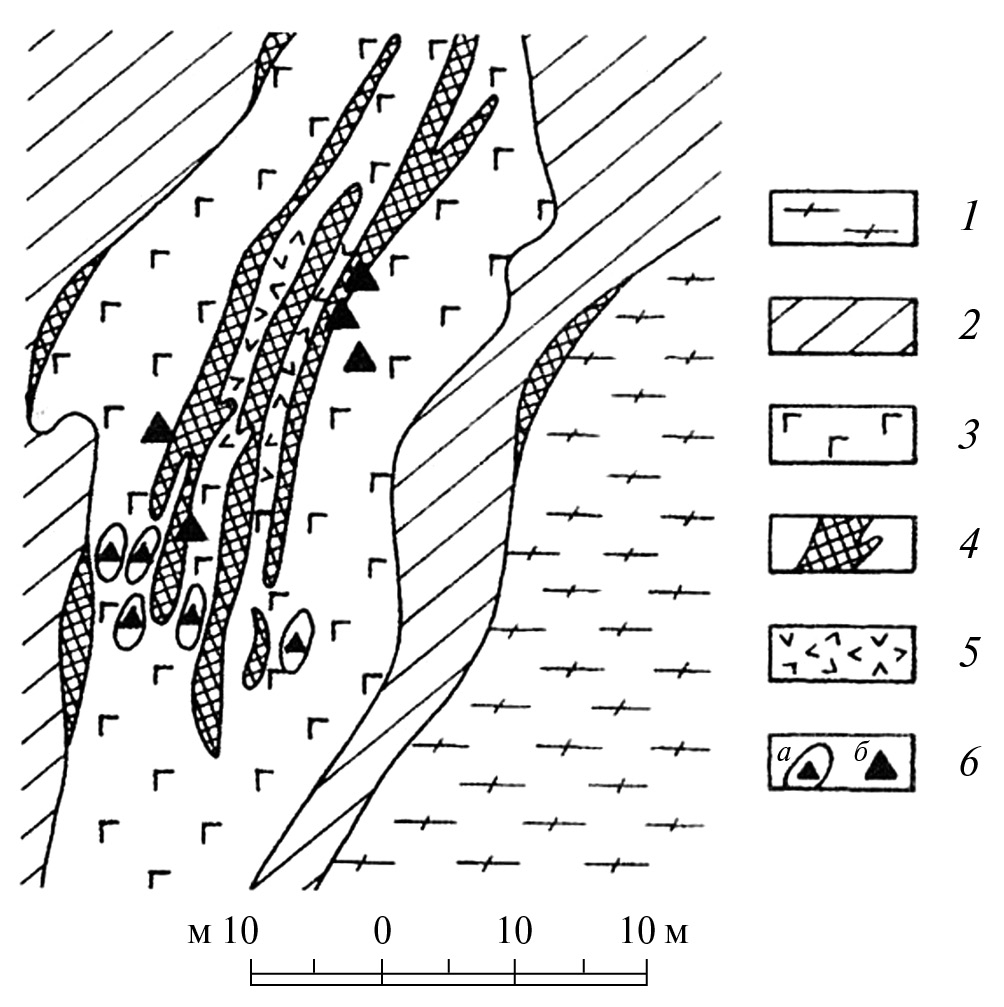 1

2

3

4

5

а б 6

м 10 0 10 10 м