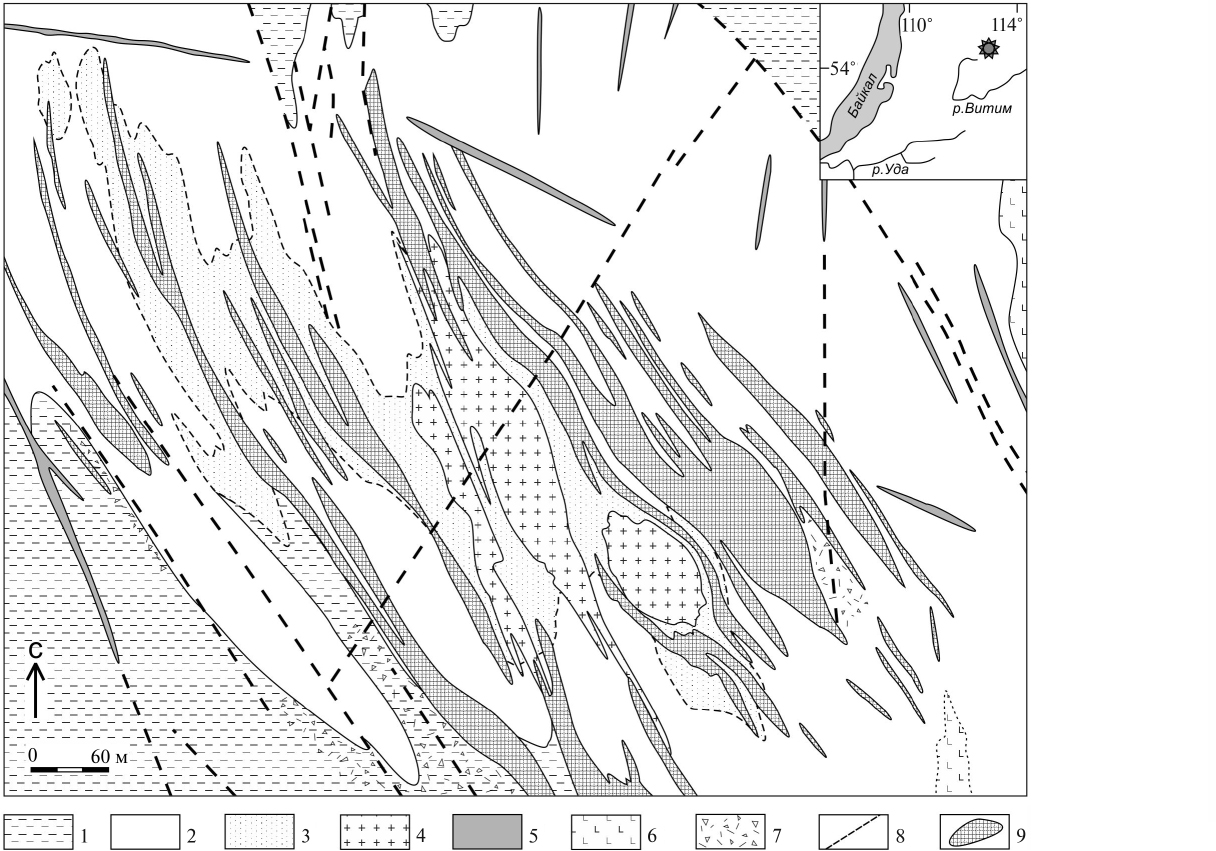 110°
114°
54°
Байкал
р.Витим
р.Уда
С
0
60 м
1
2
3
4
5
6
7
8
9