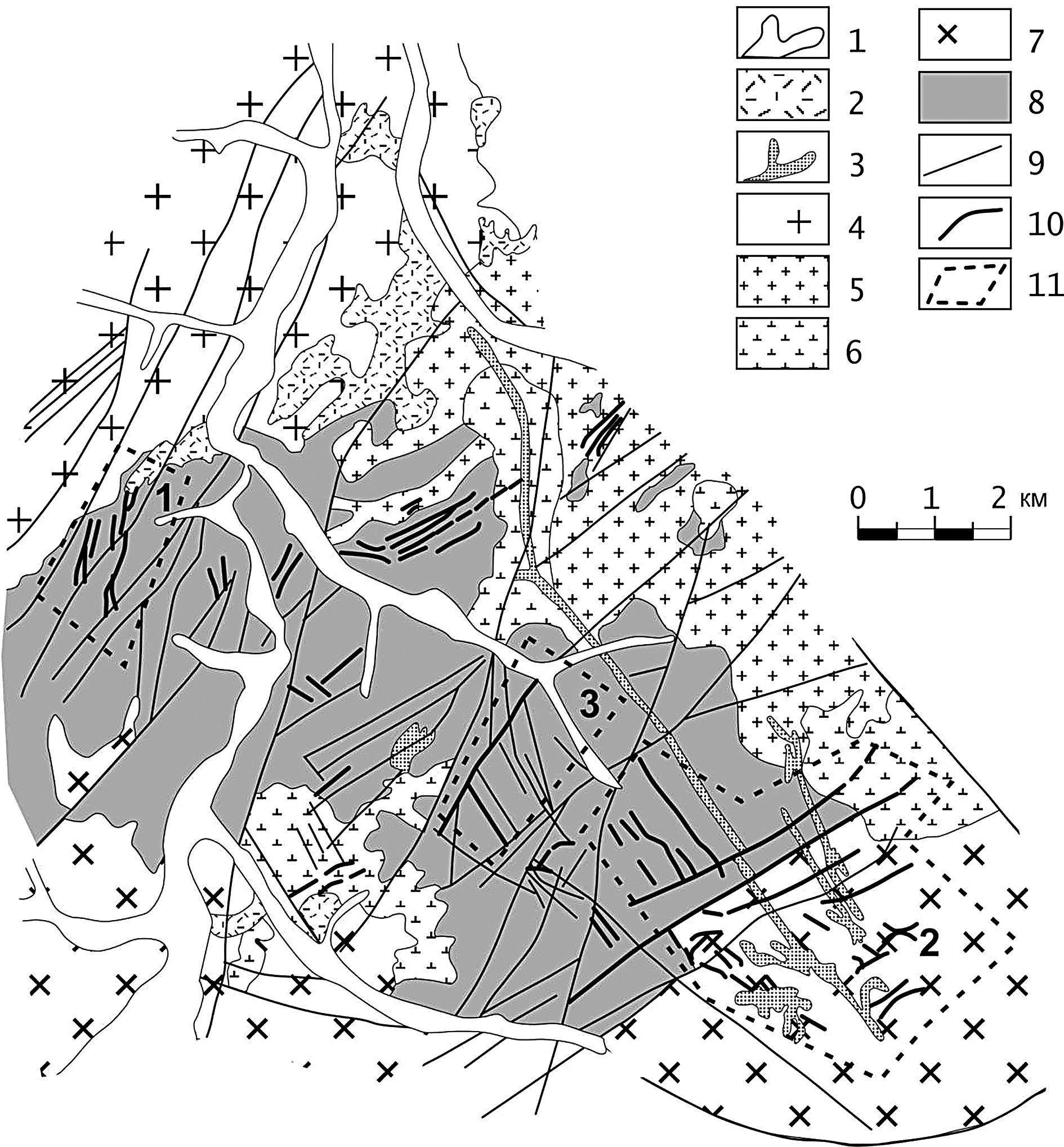 1
2
3
4
5
6
7
8
9
10
11

0 1 2 км

1
3
2