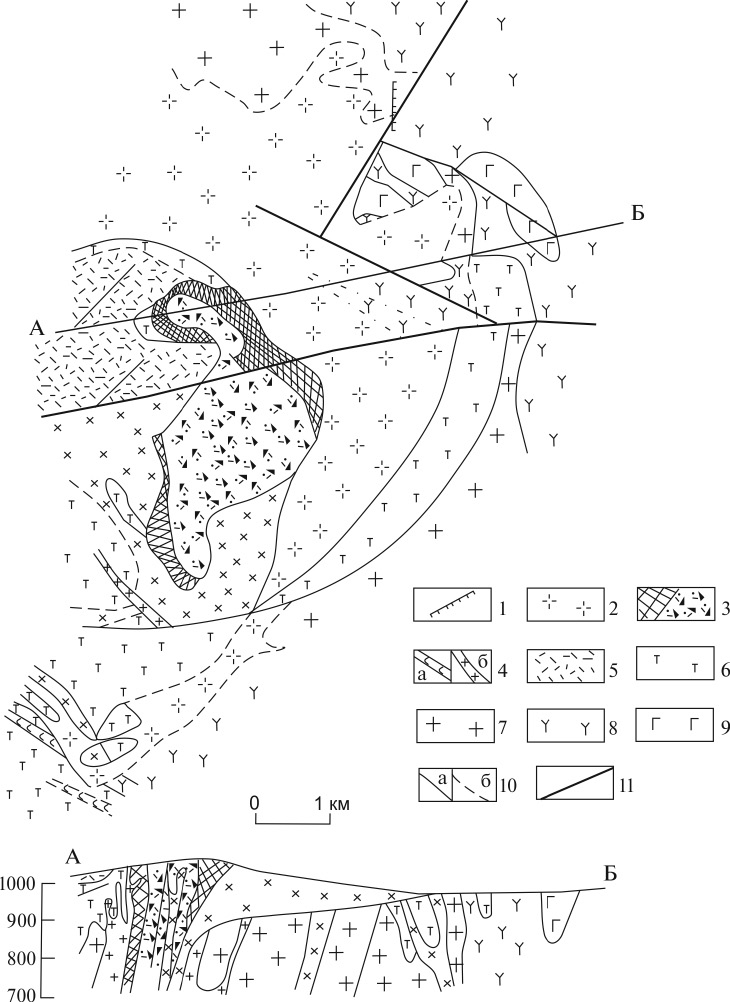 Б
А
1
2
3
а
б
4
5
6
7
8
9
а
б
10
11
0
1 км
А
Б
1000
900
800
700