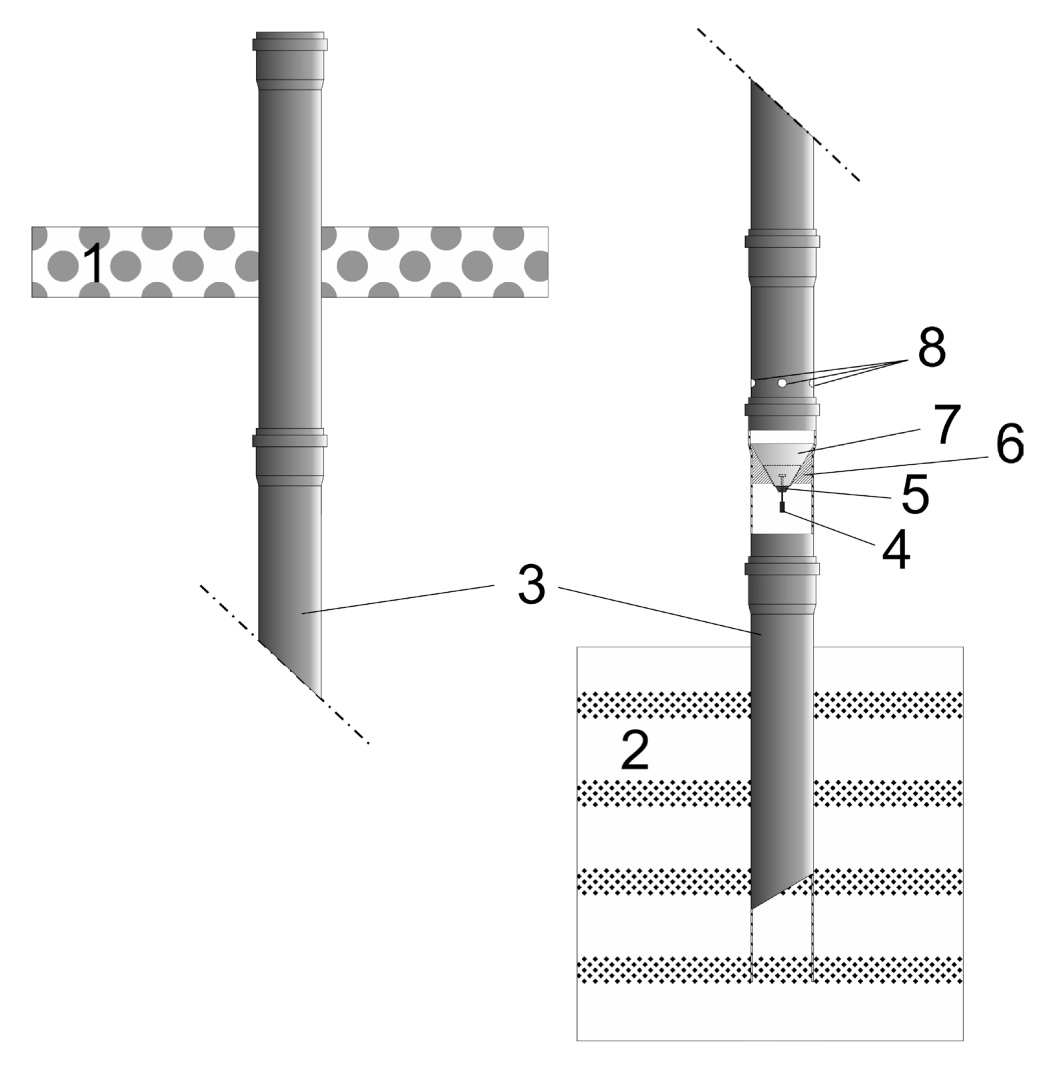 1
8
7
6
5
4
3
2