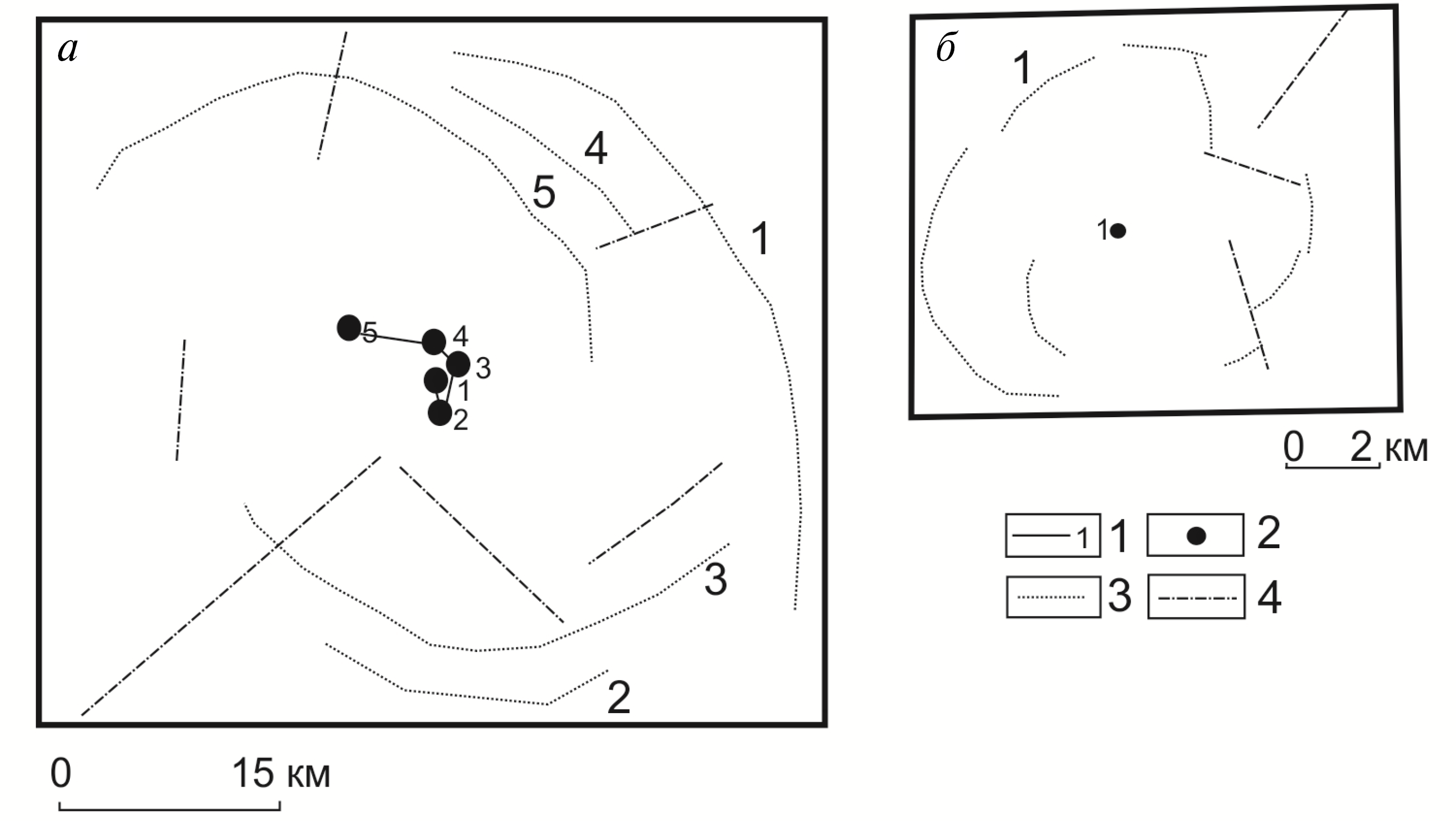 а
4
5
1
5
4
3
1
2
3
2
0 15 км

б
1
1
0 2 км

1 1
2
3
4