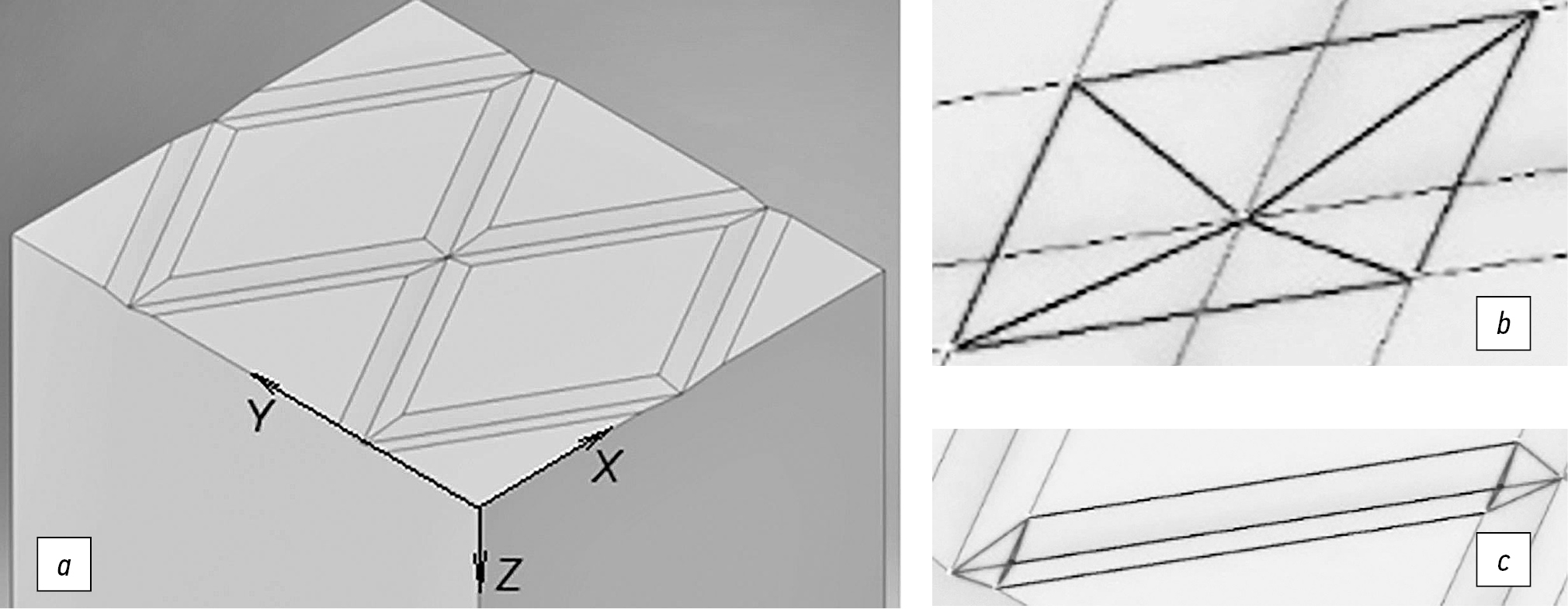 Y
X
Z
a
b
c