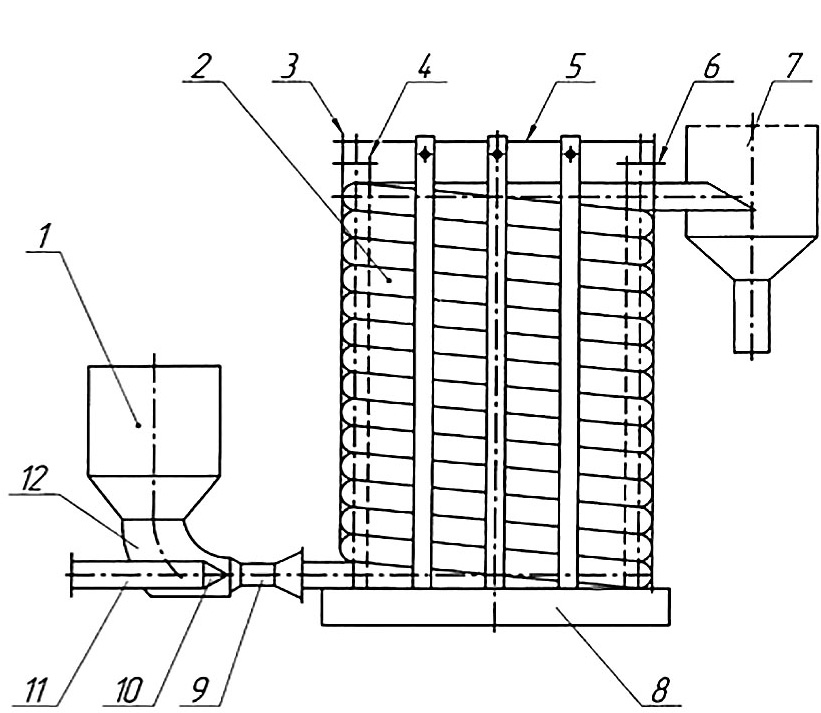 2
3
4
5
6
7
1
12
11
10
9
8