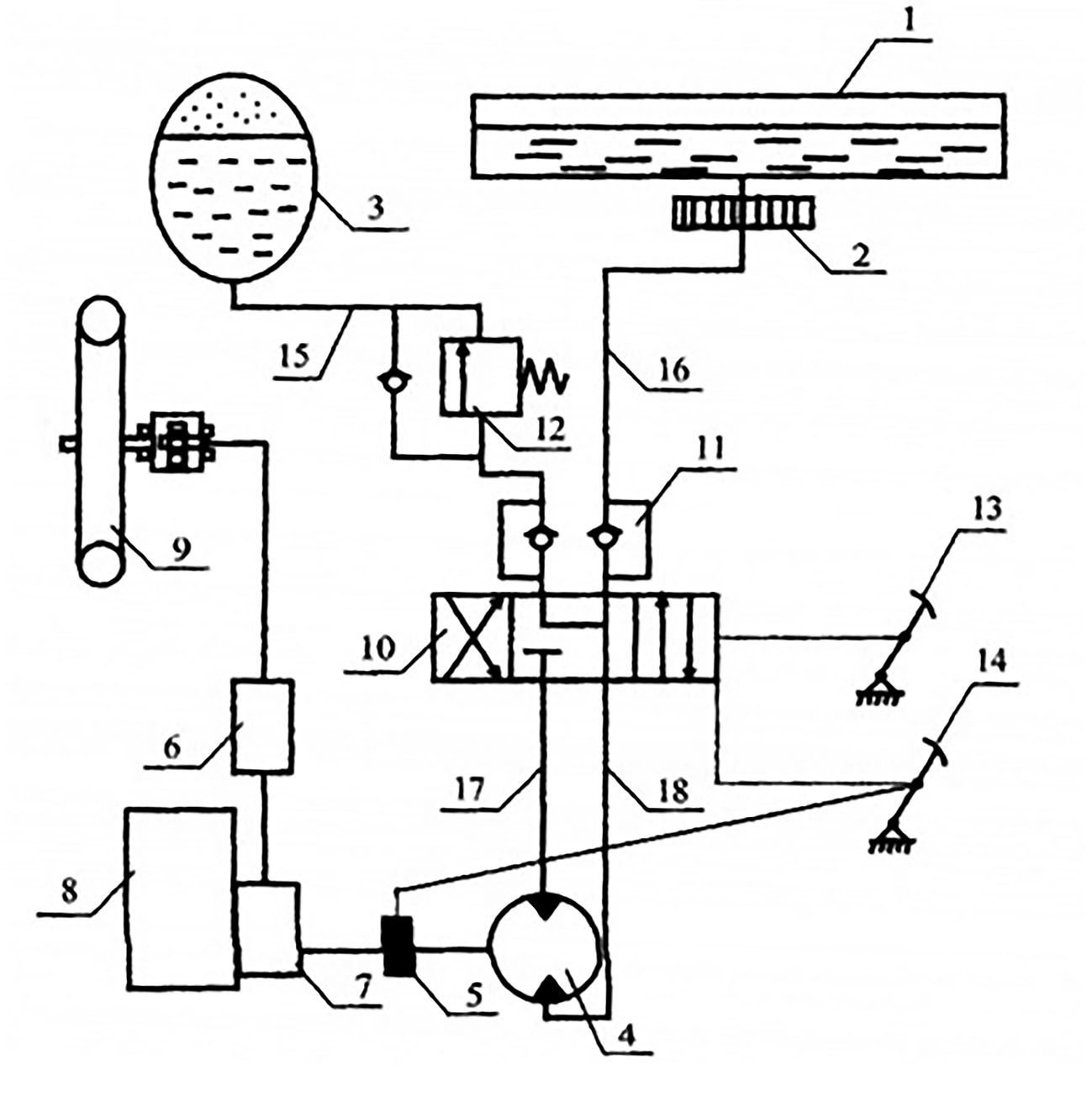 1
3
2
15
16
12
11
9
13
10
14
6
17
18
8
7
5
4