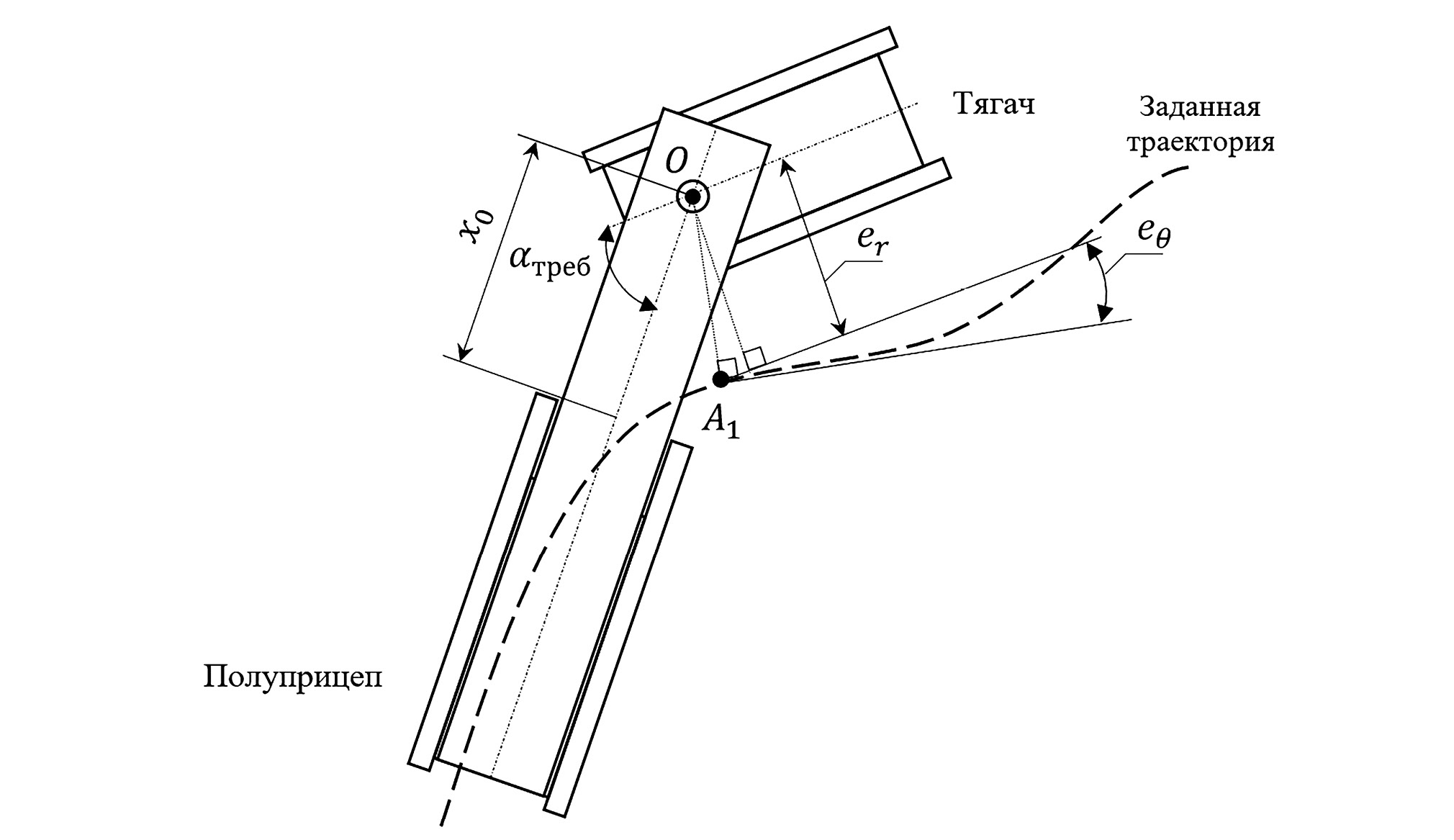 Тягач

Заданная траектория

$O$

$x_0$

$\alpha_{\text{треб}}$

$e_r$

$e_\theta$

$A_1$

Полуприцеп