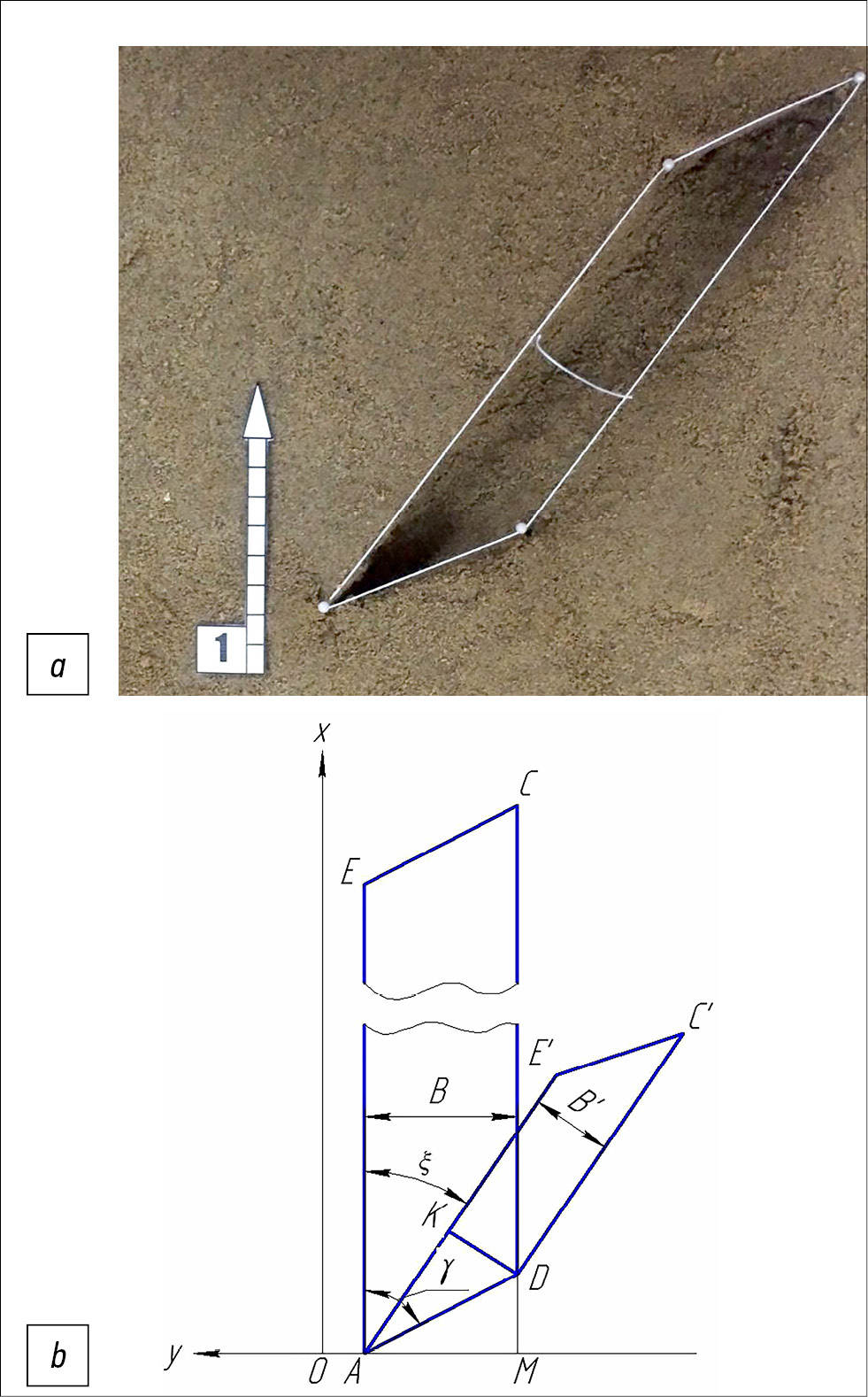 1

a

x

C

E

C'

E'

B

B'

ξ

K

γ

D

y

O

A

M

b