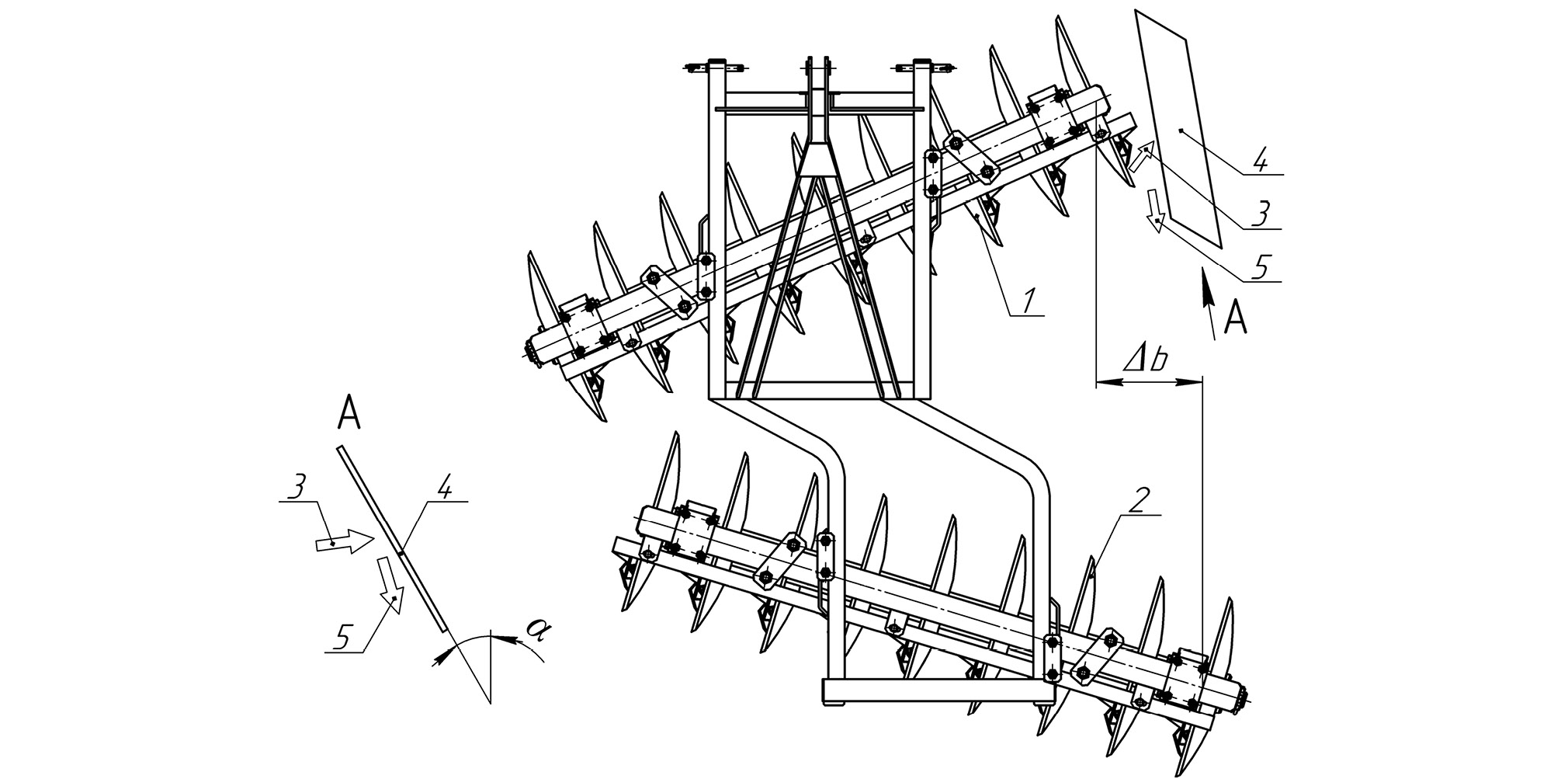 4
3
5
1
A
$\Delta b$
A
3
4
2
5
$\alpha$