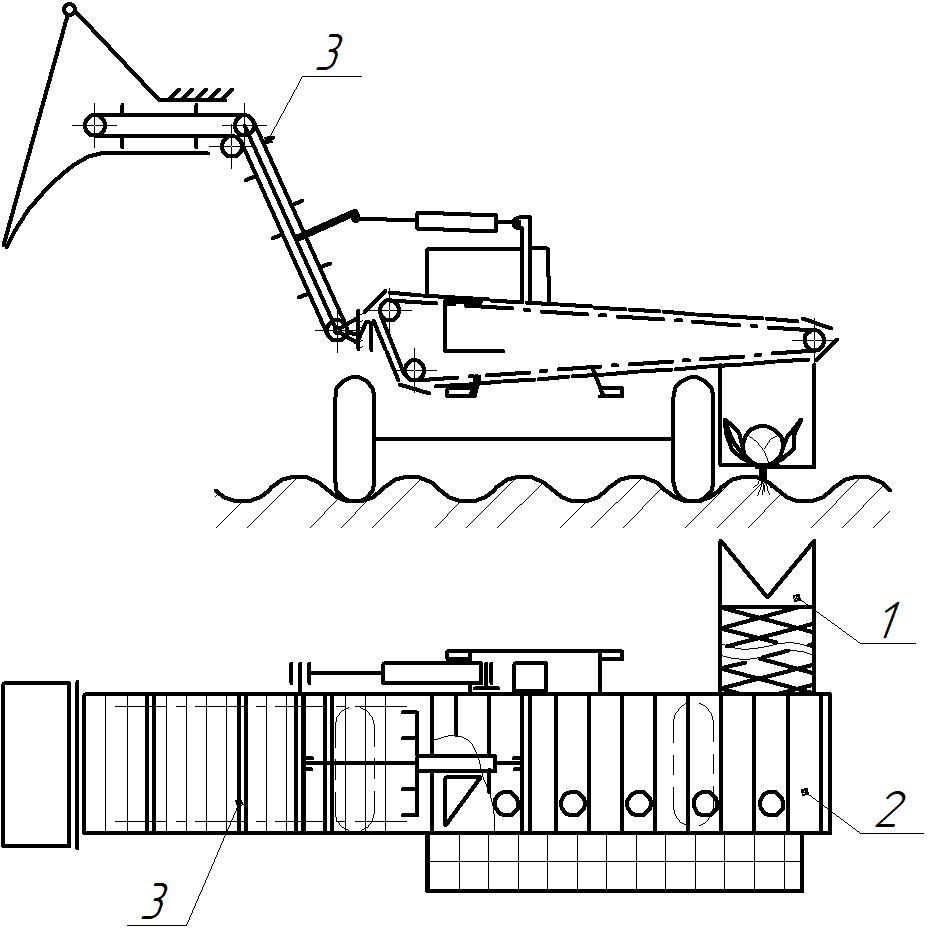 3

1

2

3