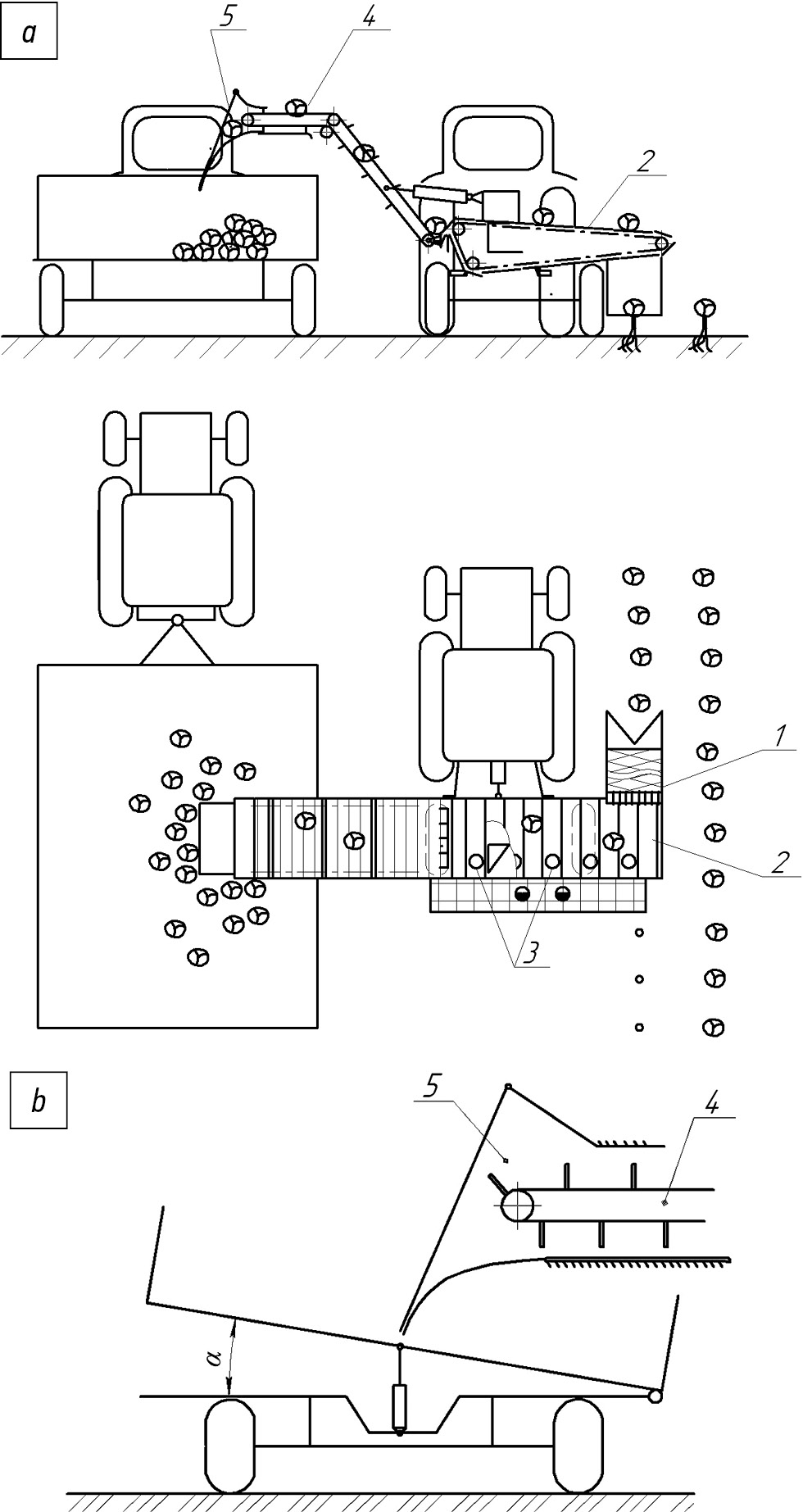 a
5
4
2
1
2
3
b
5
4
$\alpha$