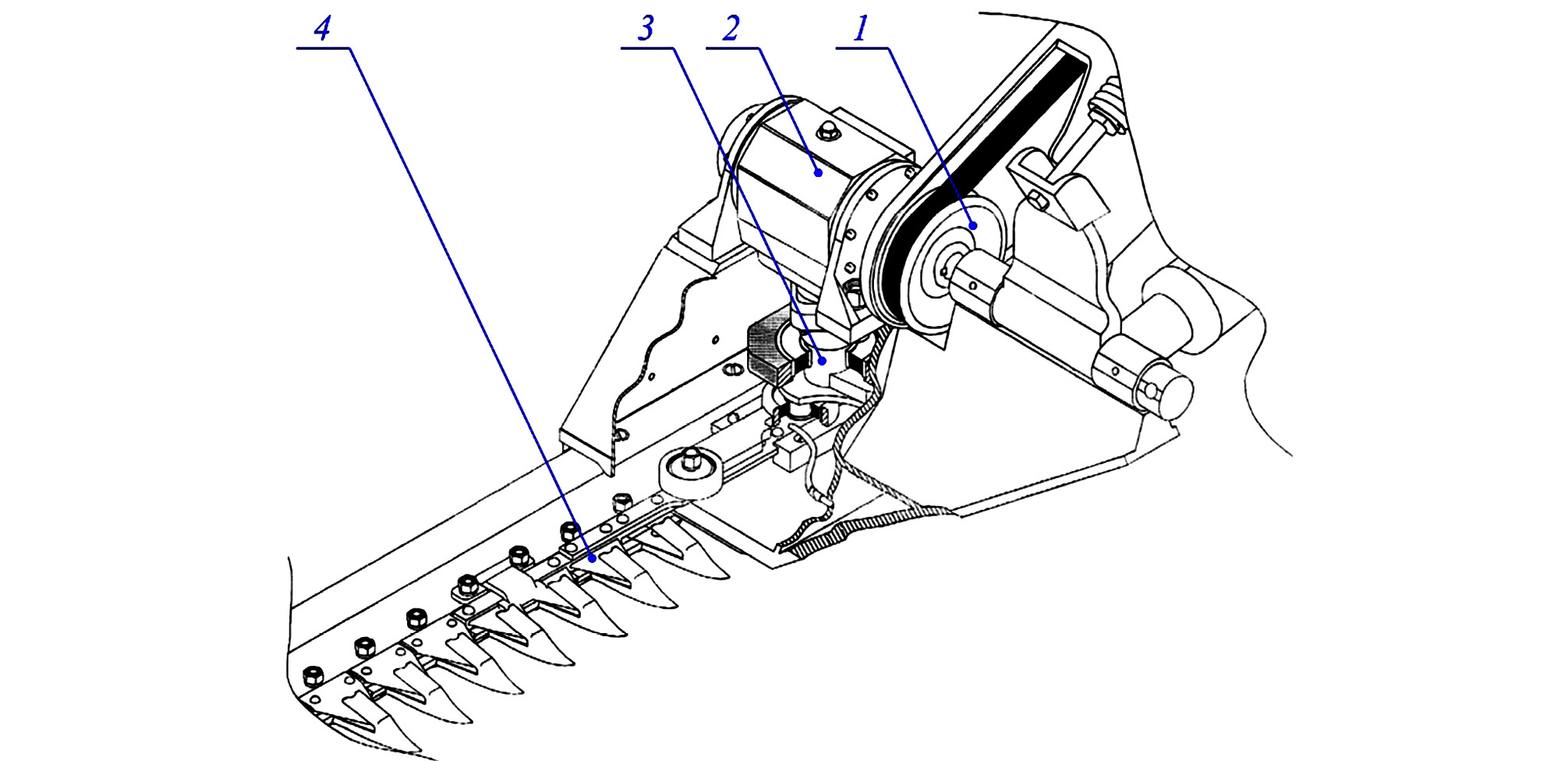 4
3
2
1