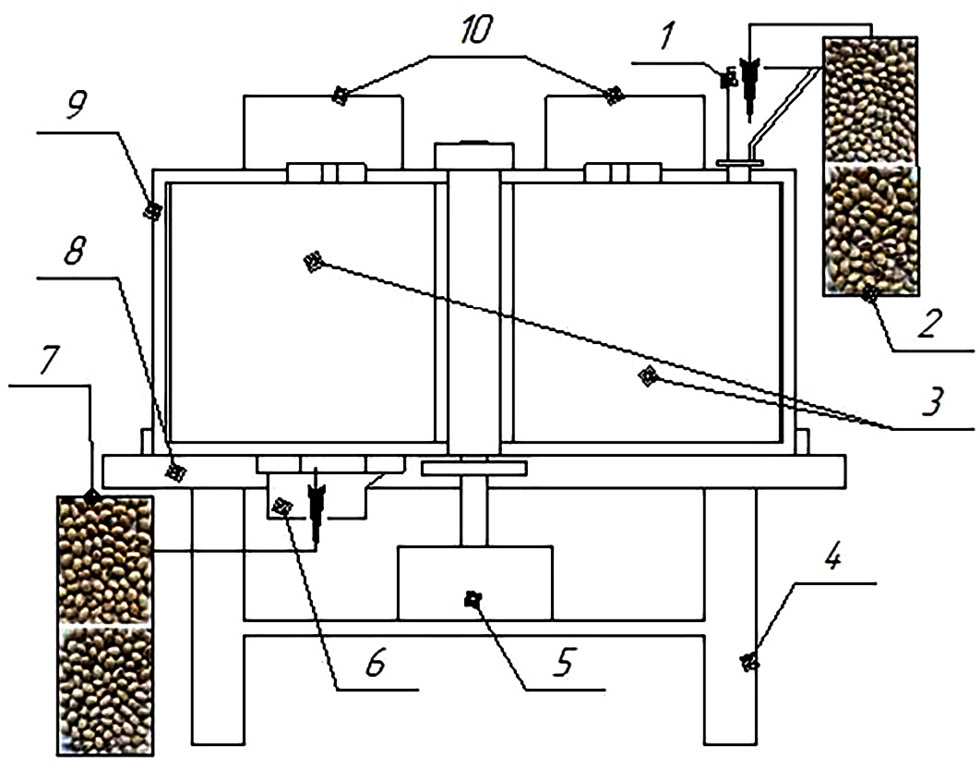 10
1
9
8
2
7
3
4
6
5