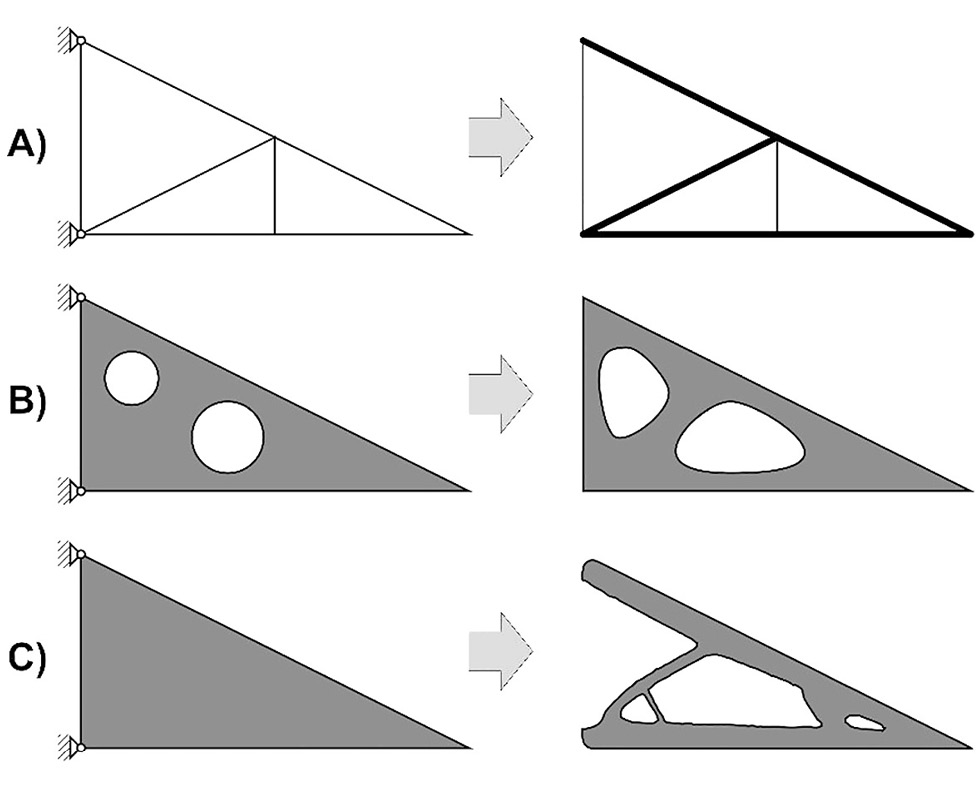 A)

B)

C)