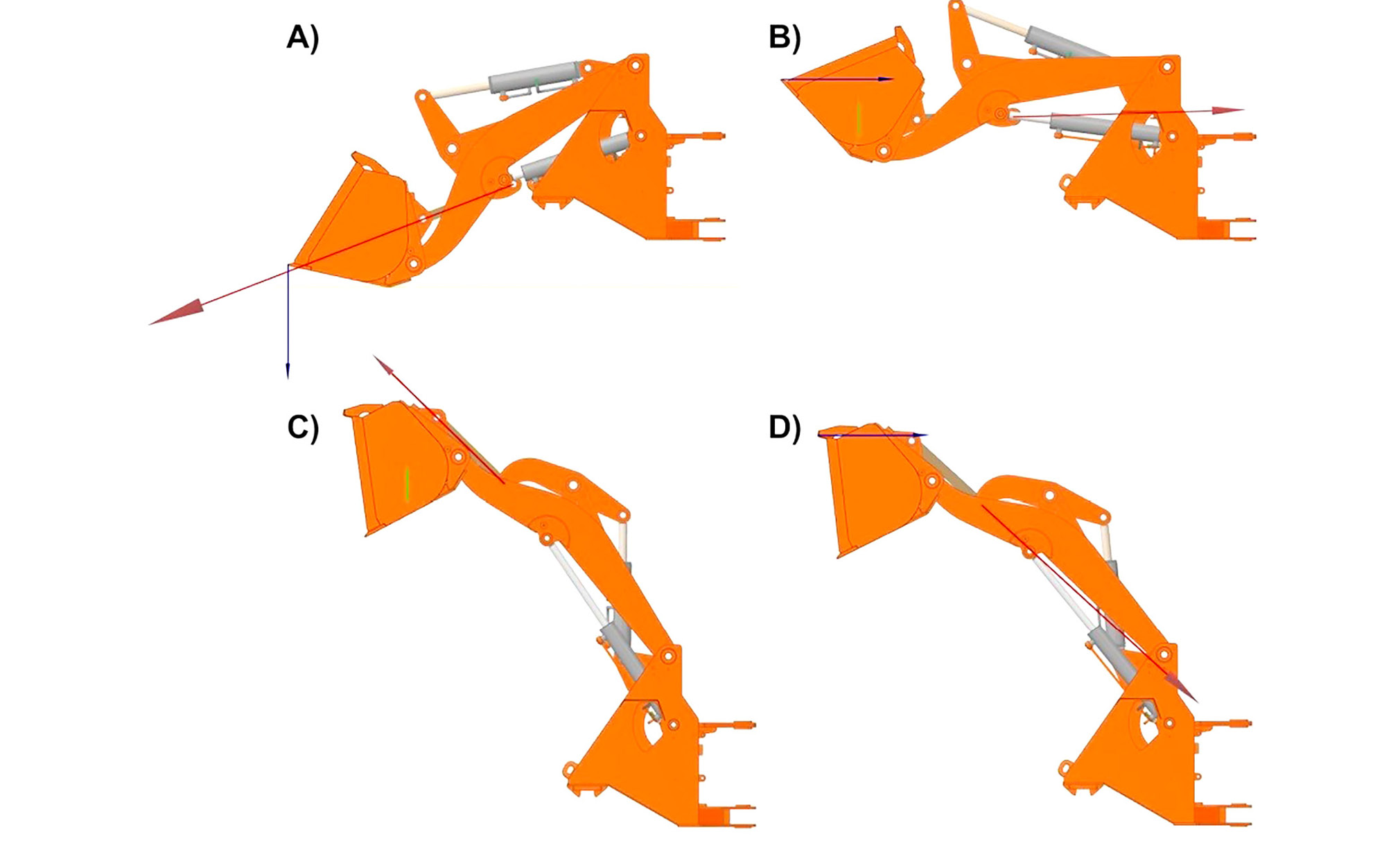 A)

B)

C)

D)