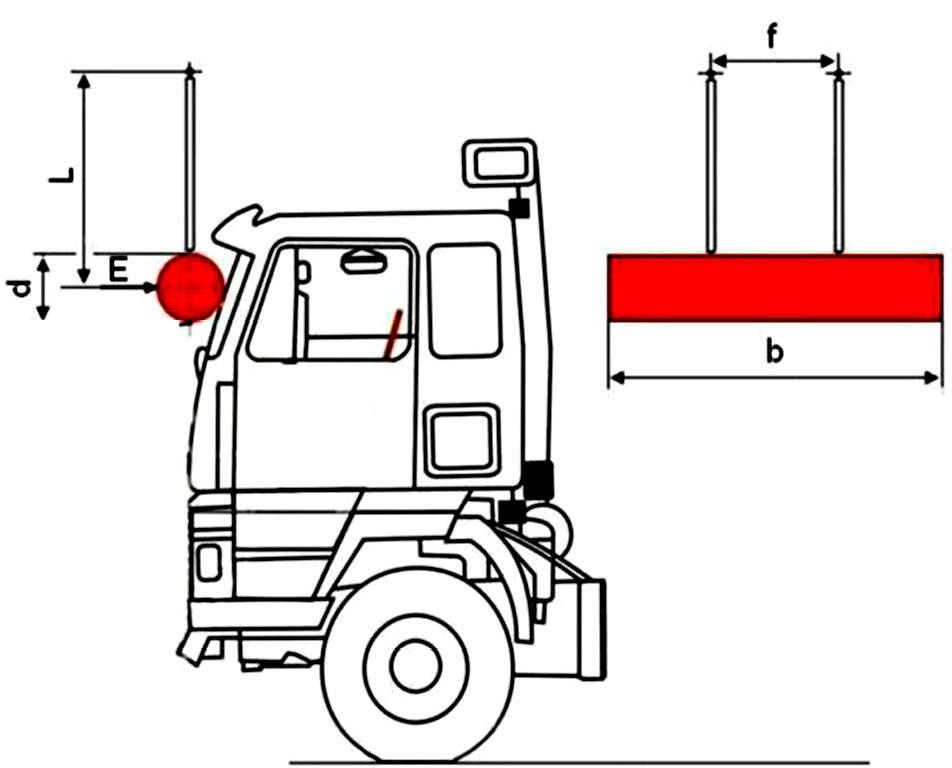 L
E
d
f
b