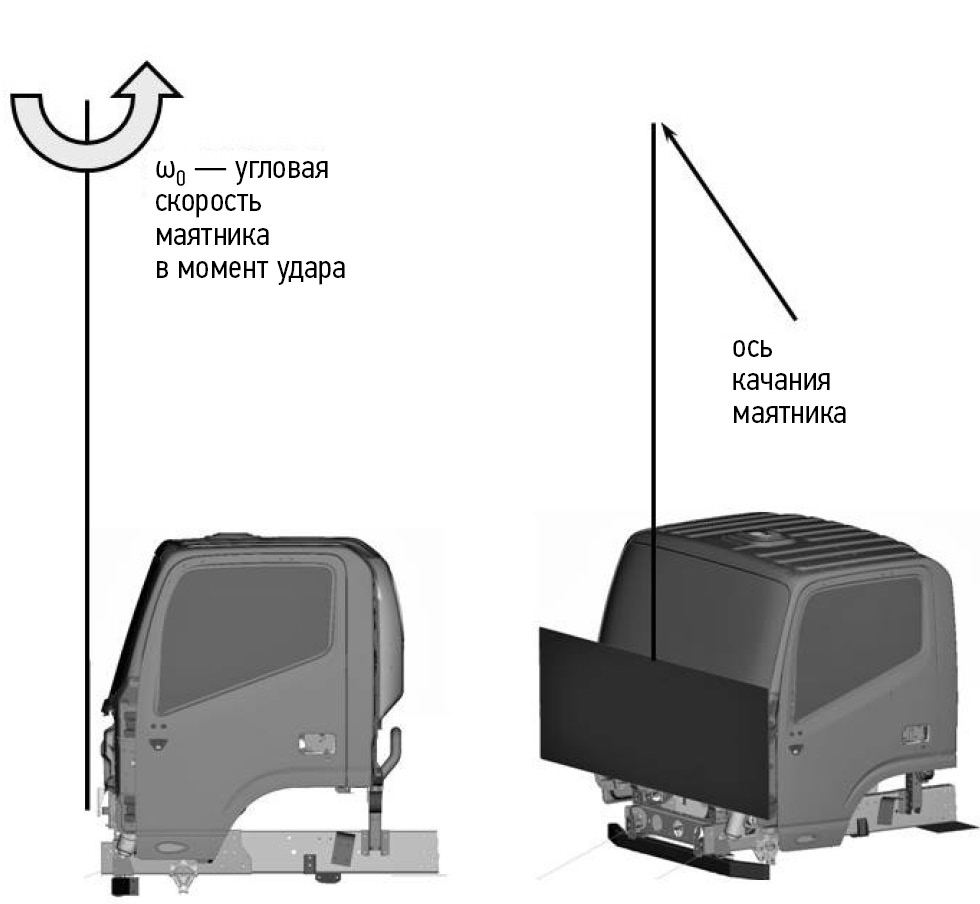 $\omega_0$ — угловая скорость маятника в момент удара

ось качания маятника