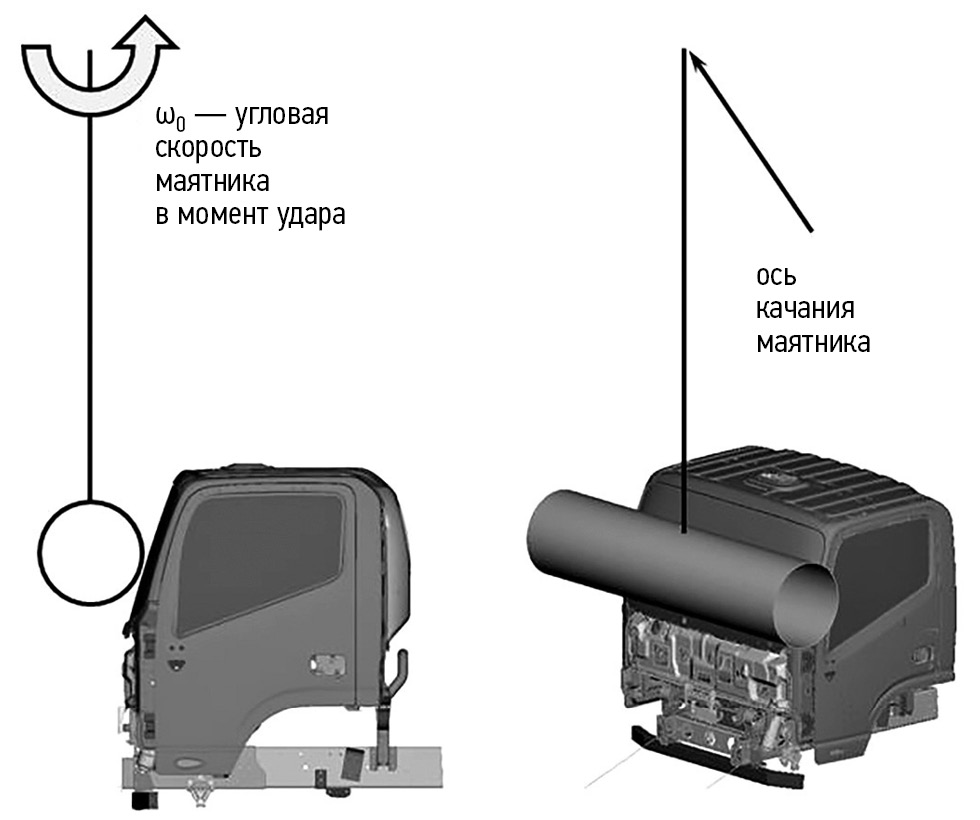 $\omega_0$ — угловая скорость маятника в момент удара

ось качания маятника