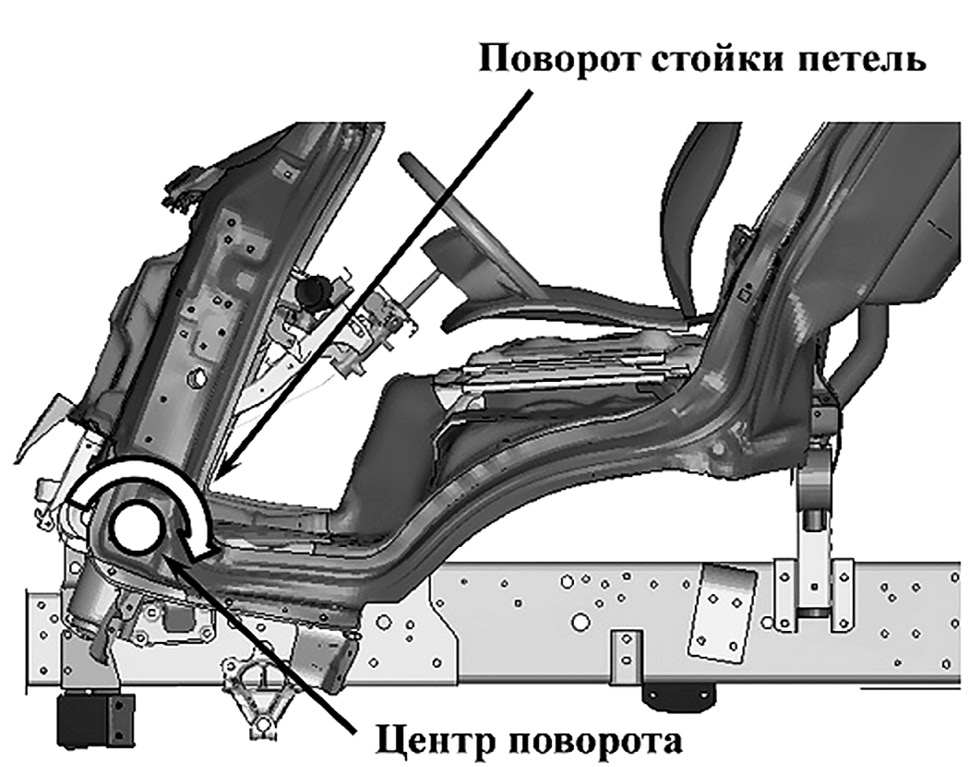 Поворот стойки петель

Центр поворота