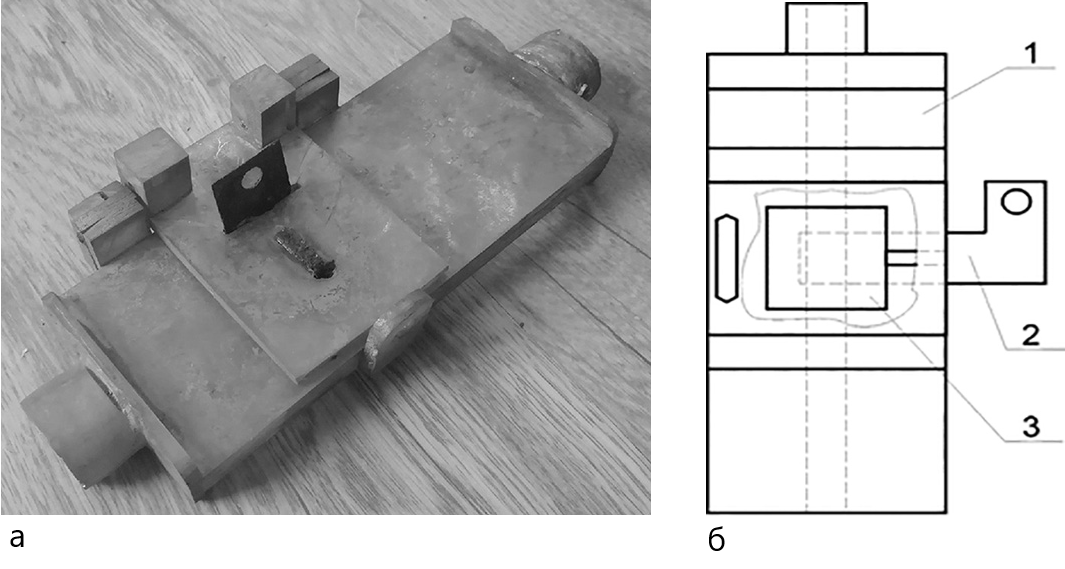 а

1

2

3

б