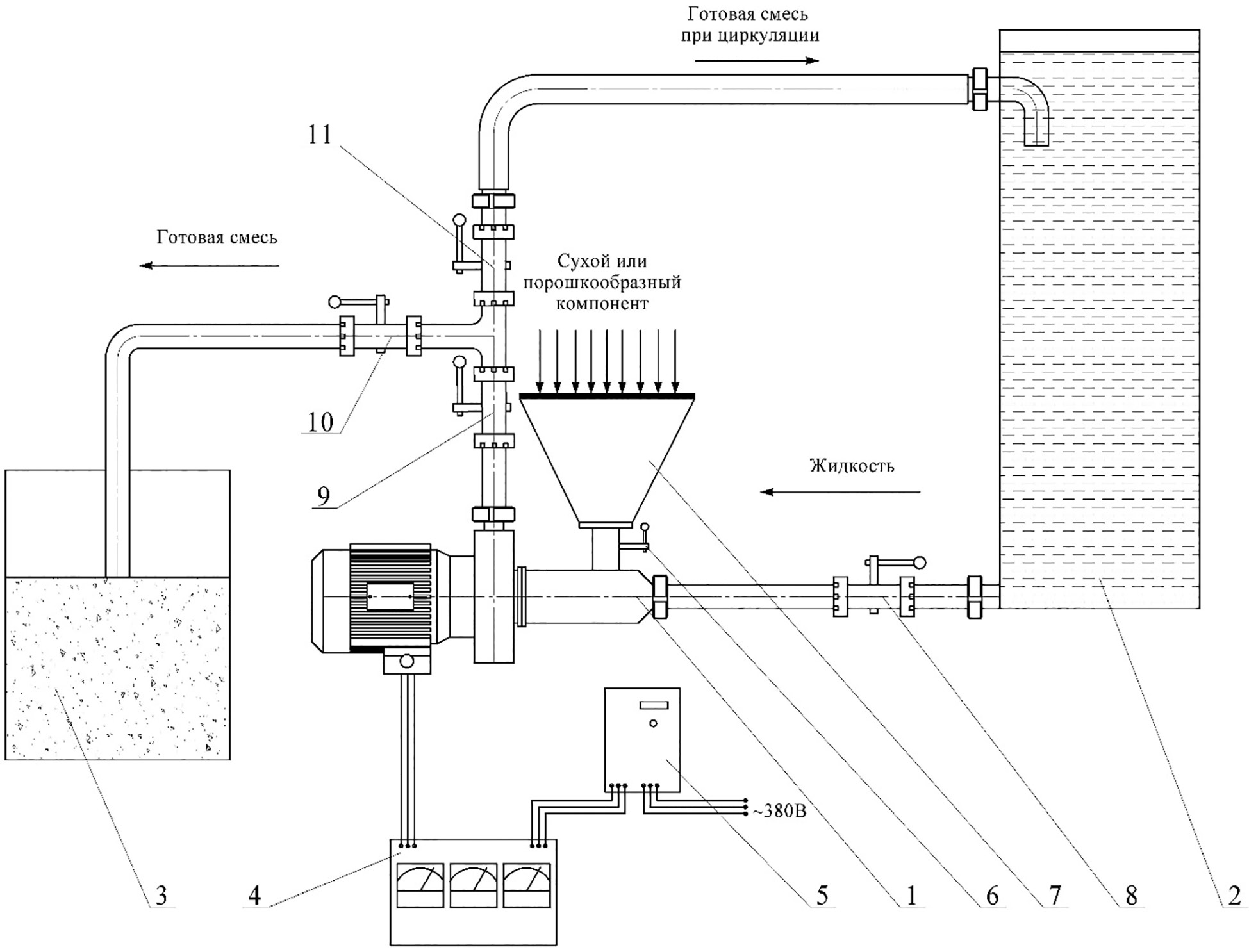 Готовая смесь
при циркуляции

11

Готовая смесь

Сухой или
порошкообразный
компонент

10

9

Жидкость

~380В

3

4

5

1

6

7

8

2