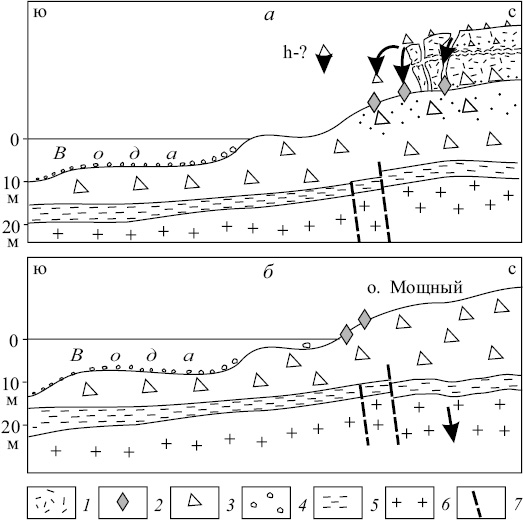 ю
а
с
h-?
0
В о д а
10
м
20
м

ю
б
с
о. Мощный
0
В о д а
10
м
20
м

1
2
3
4
5
6
7