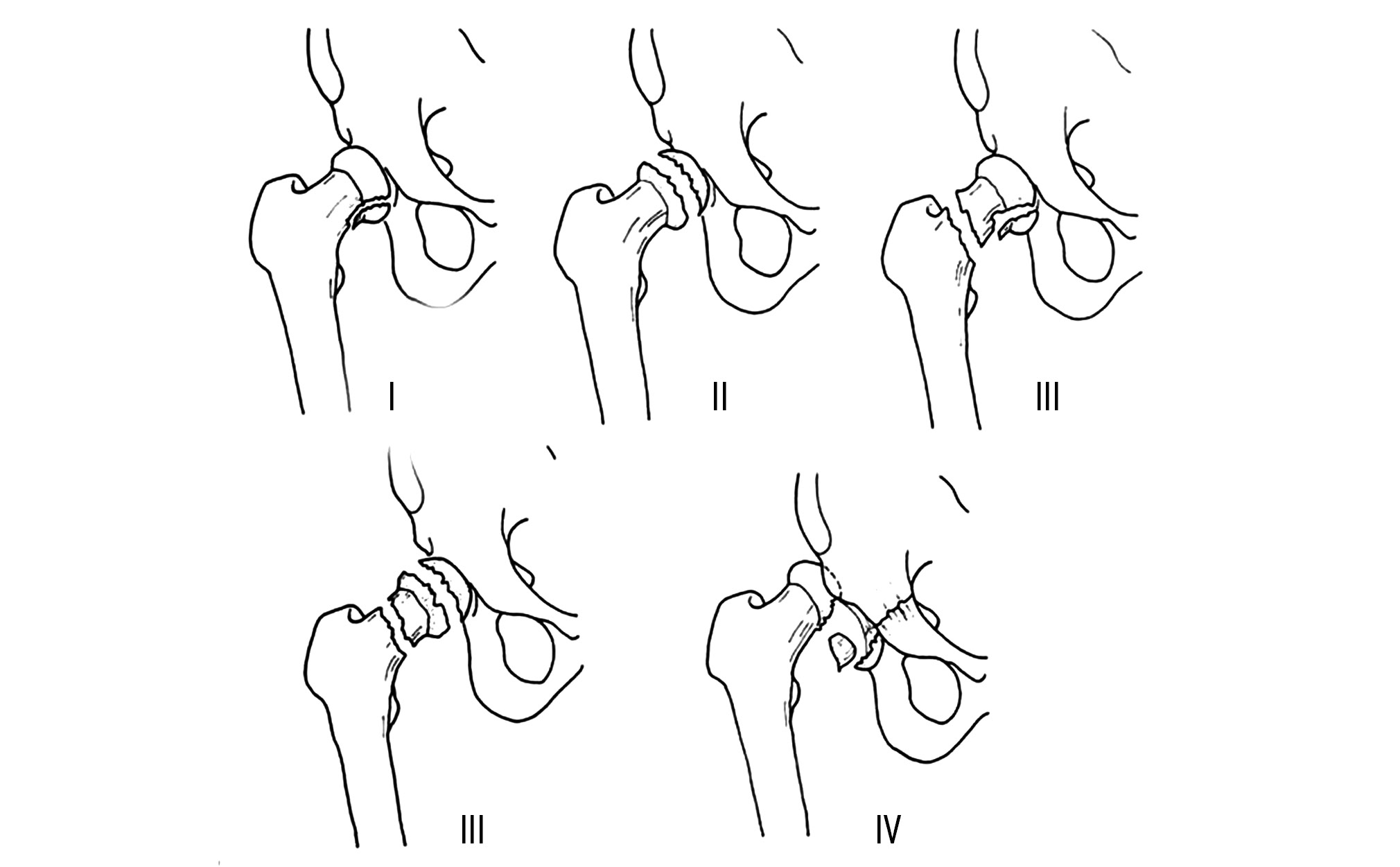 I

II

III

III

IV