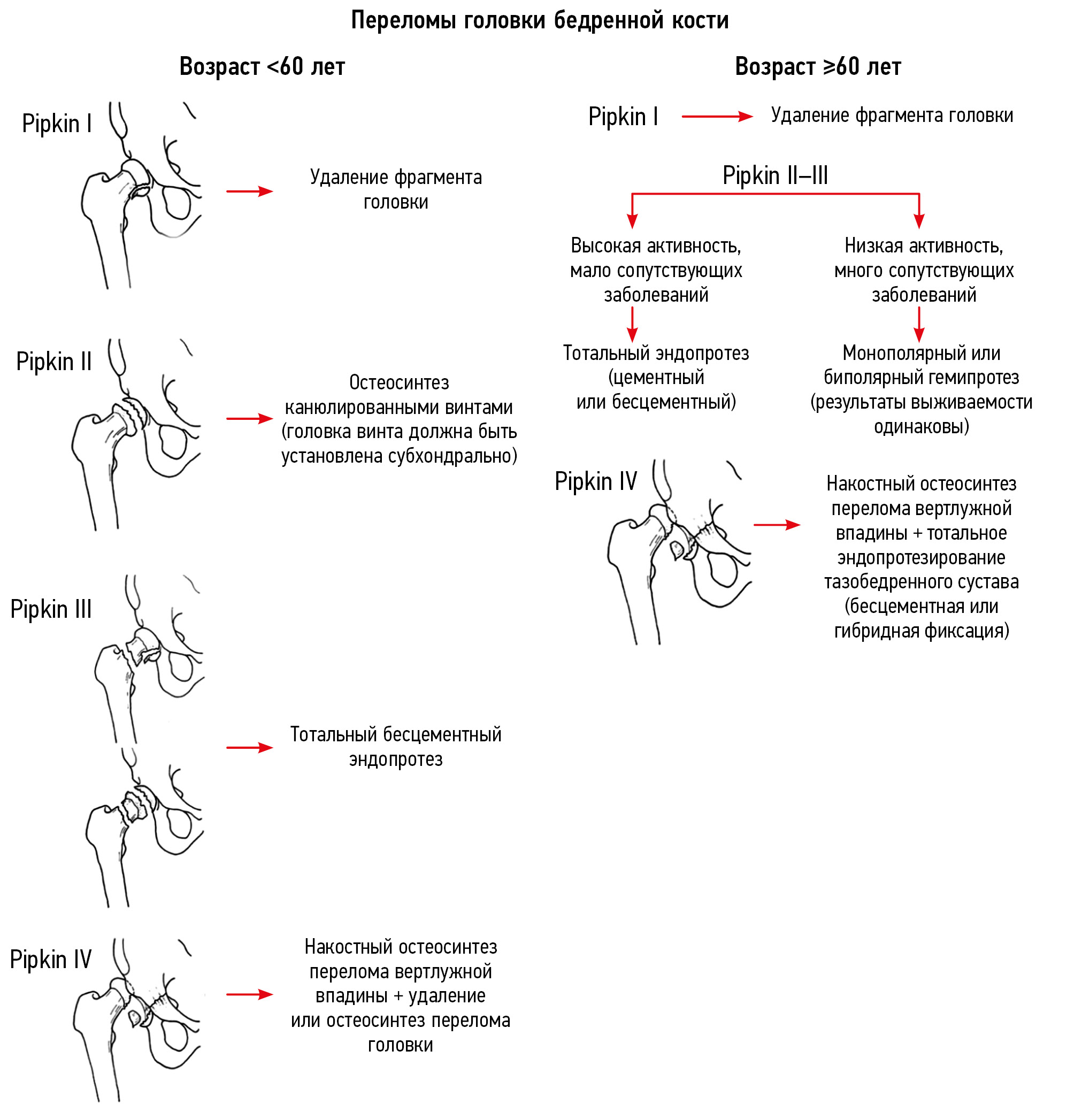 Переломы головки бедренной кости

Возраст <60 лет

Pipkin I

Удаление фрагмента головки

Pipkin II

Остеосинтез канюлированными винтами (головка винта должна быть установлена субхондрально)

Pipkin III

Тотальный бесцементный эндопротез

Pipkin IV

Накостный остеосинтез перелома вертлужной впадины + удаление или остеосинтез перелома головки

Возраст ≥60 лет

Pipkin I

Удаление фрагмента головки

Pipkin II–III

Высокая активность, мало сопутствующих заболеваний

Тотальный эндопротез (цементный или бесцементный)

Низкая активность, много сопутствующих заболеваний

Монополярный или биполярный гемипротез (результаты выживаемости одинаковы)

Pipkin IV

Накостный остеосинтез перелома вертлужной впадины + тотальное эндопротезирование тазобедренного сустава (бесцементная или гибридная фиксация)