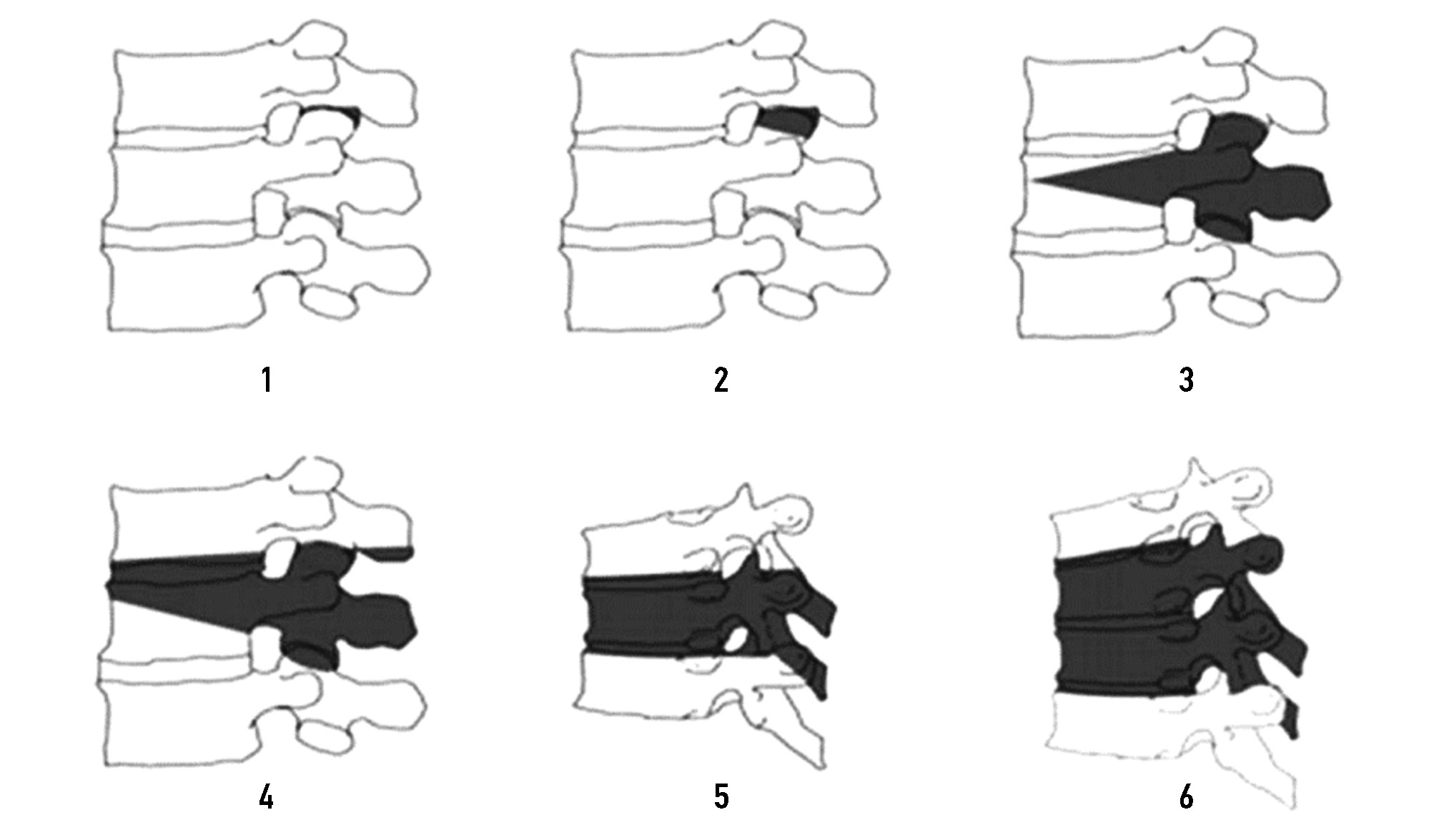 1

2

3

4

5

6