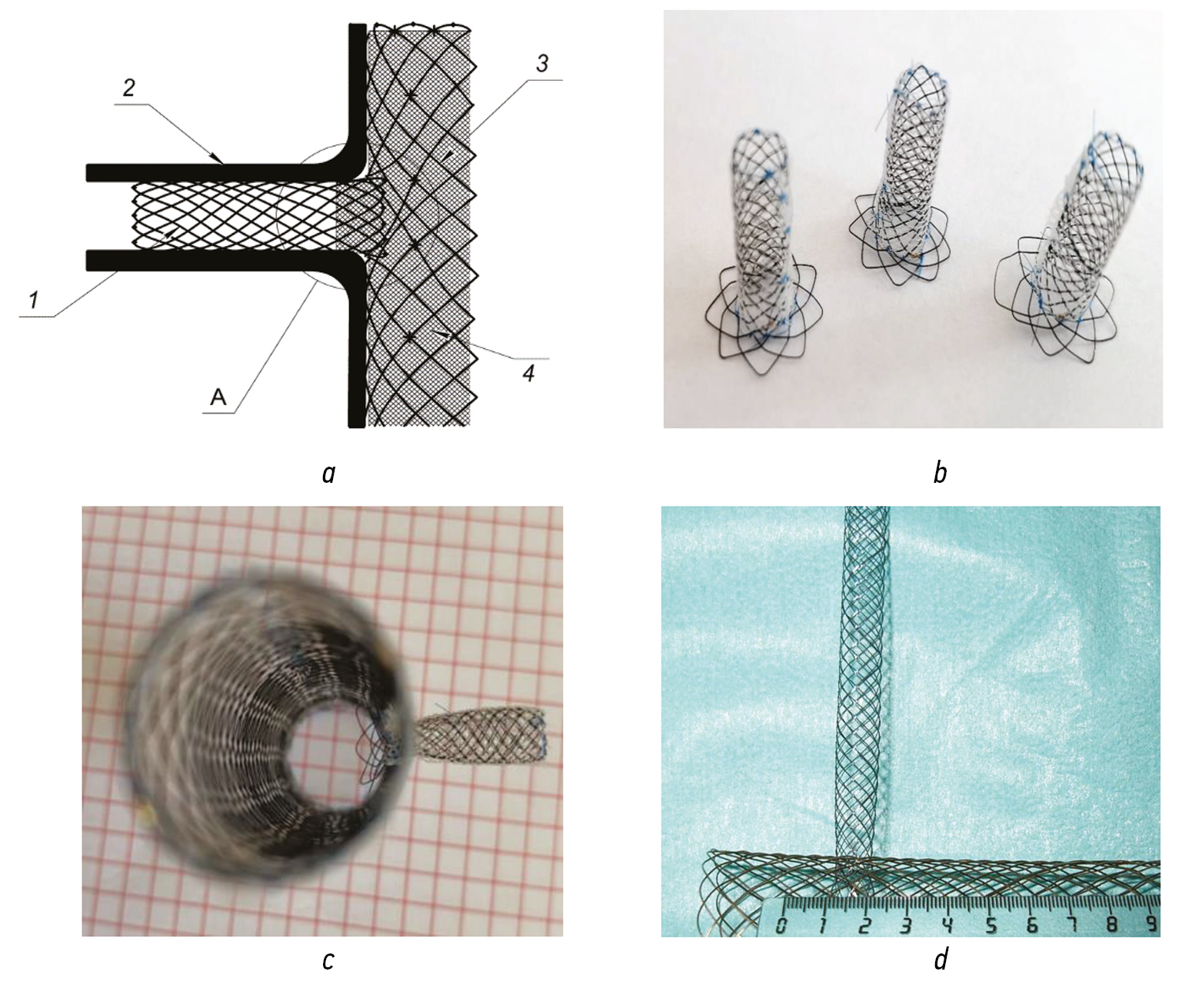 2
3
1
A
4

a

b

c

0 1 2 3 4 5 6 7 8 9

d