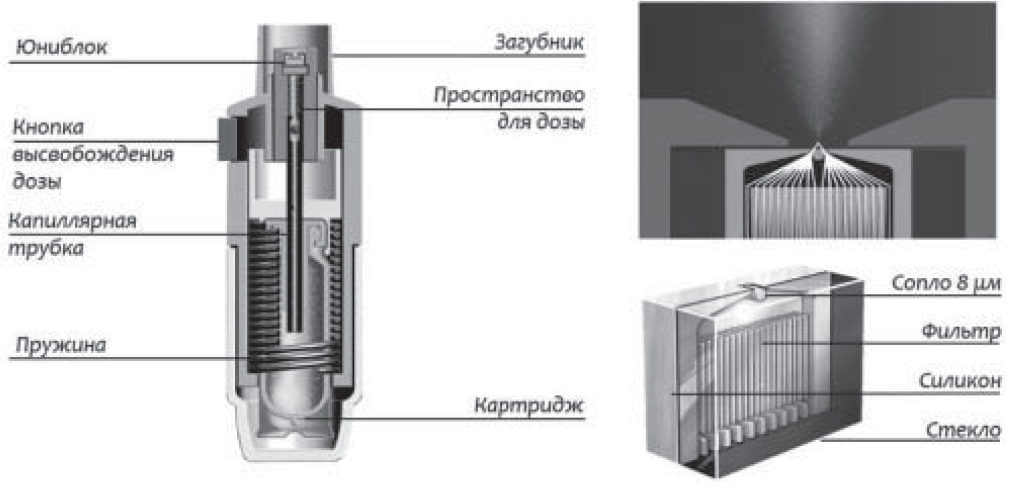 Юниблок

Кнопка высвобождения дозы

Капиллярная трубка

Пружина

Загубник

Пространство для дозы

Картридж

Сопло 8 μм

Фильтр

Силикон

Стекло