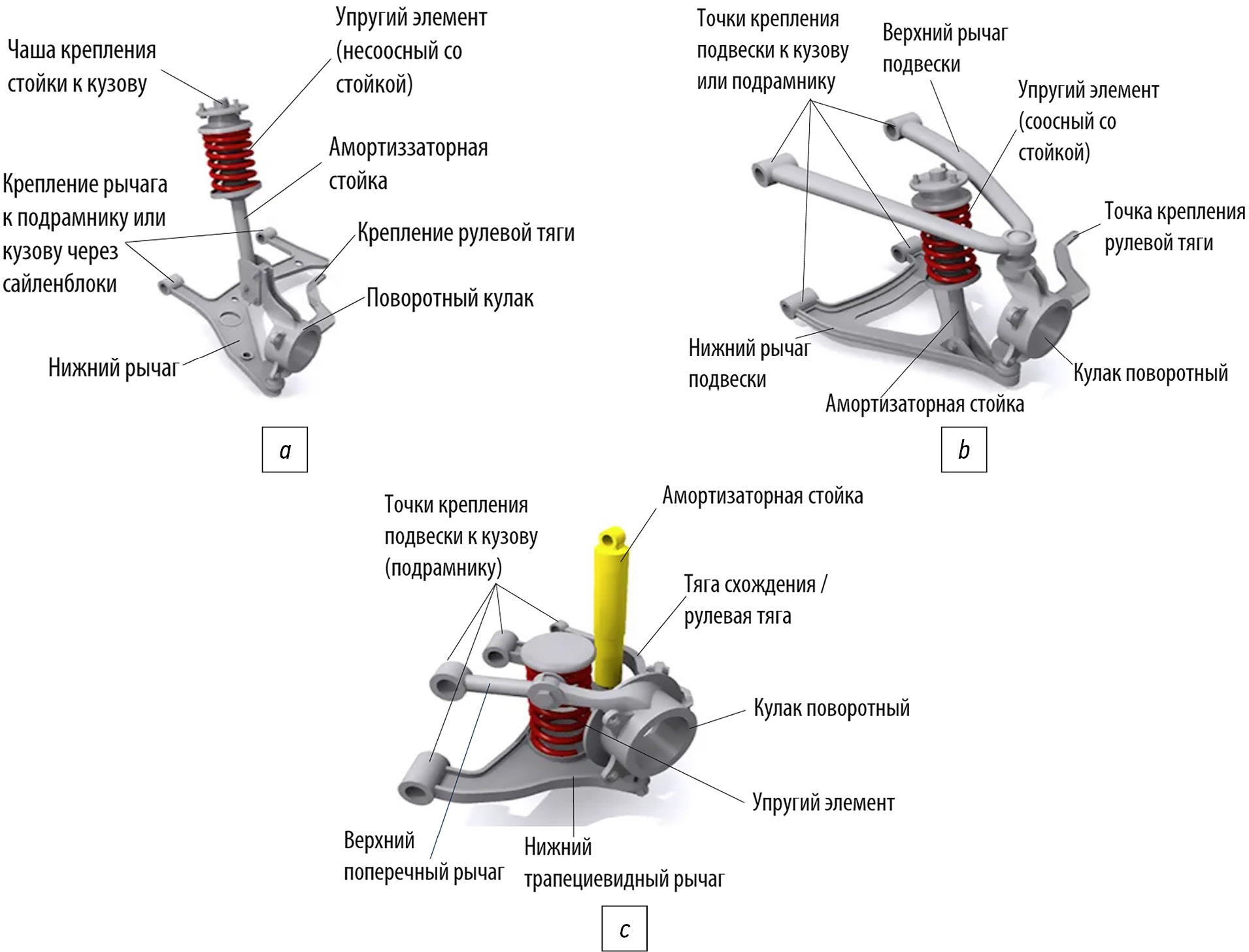 Чаша крепления стойки к кузову

Упругий элемент (несоосный со стойкой)

Амортиззаторная стойка

Крепление рычага к подрамнику или кузову через сайленблоки

Крепление рулевой тяги

Поворотный кулак

Нижний рычаг

a

Точки крепления подвески к кузову или подрамнику

Верхний рычаг подвески

Упругий элемент (соосный со стойкой)

Точка крепления рулевой тяги

Нижний рычаг подвески

Кулак поворотный

Амортизаторная стойка

b

Точки крепления подвески к кузову (подрамнику)

Амортизаторная стойка

Тяга схождения / рулевая тяга

Кулак поворотный

Упругий элемент

Верхний поперечный рычаг

Нижний трапециевидный рычаг

c