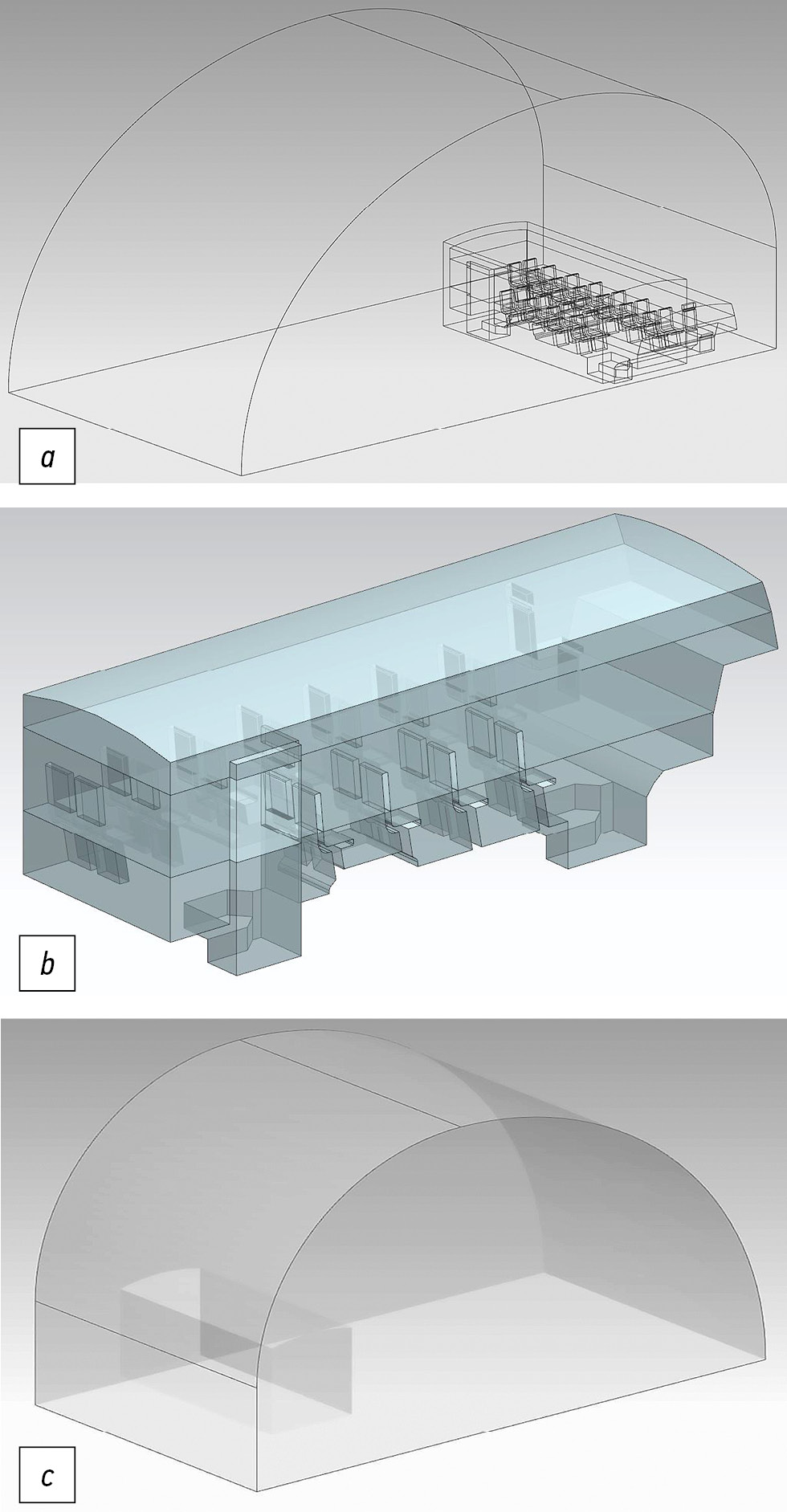 a

b

c