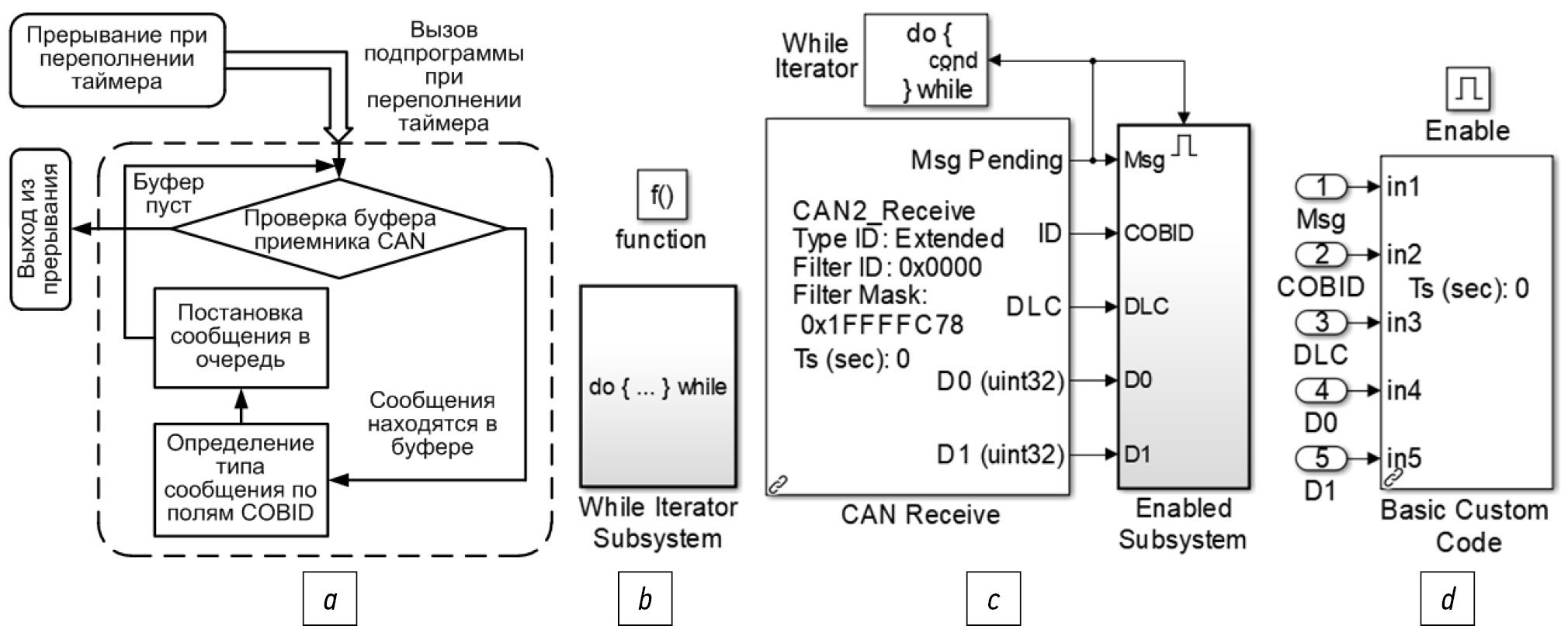 Прерывание при переполнении таймера

Вызов подпрограммы при переполнении таймера

Выход из прерывания

Буфер пуст

Проверка буфера приемника CAN

Постановка сообщения в очередь

Сообщения находятся в буфере

Определение типа сообщения по полям COBID

a

f()
function

do { ... } while

While Iterator Subsystem

b

While Iterator

do {
cond
} while

Msg Pending

CAN2_Receive
Type ID: Extended
Filter ID: 0x0000
Filter Mask:
0x1FFFFC78
Ts (sec): 0

ID

DLC

D0 (uint32)

D1 (uint32)

CAN Receive

Msg

COBID

DLC

D0

D1

Enabled Subsystem

c

Enable

1
Msg

2
COBID

3
DLC

4
D0

5
D1

in1

in2

Ts (sec): 0

in3

in4

in5

Basic Custom Code

d