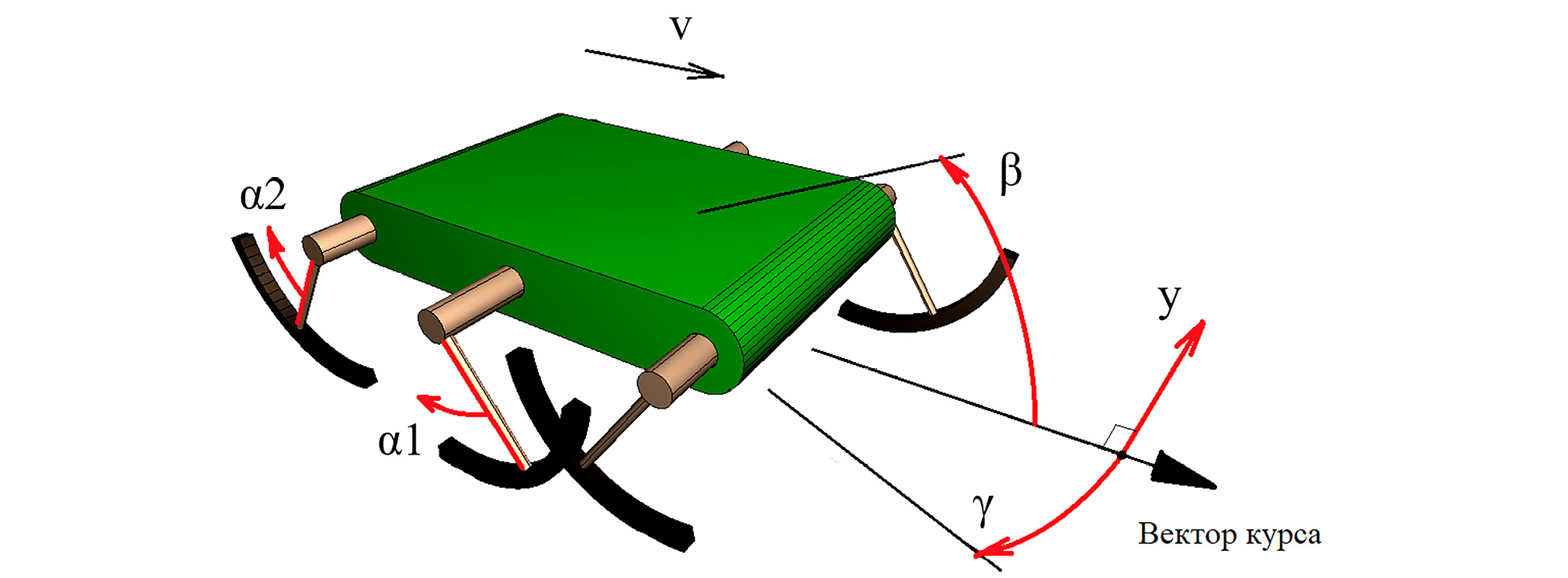 v

α2

β

y

α1

γ

Вектор курса