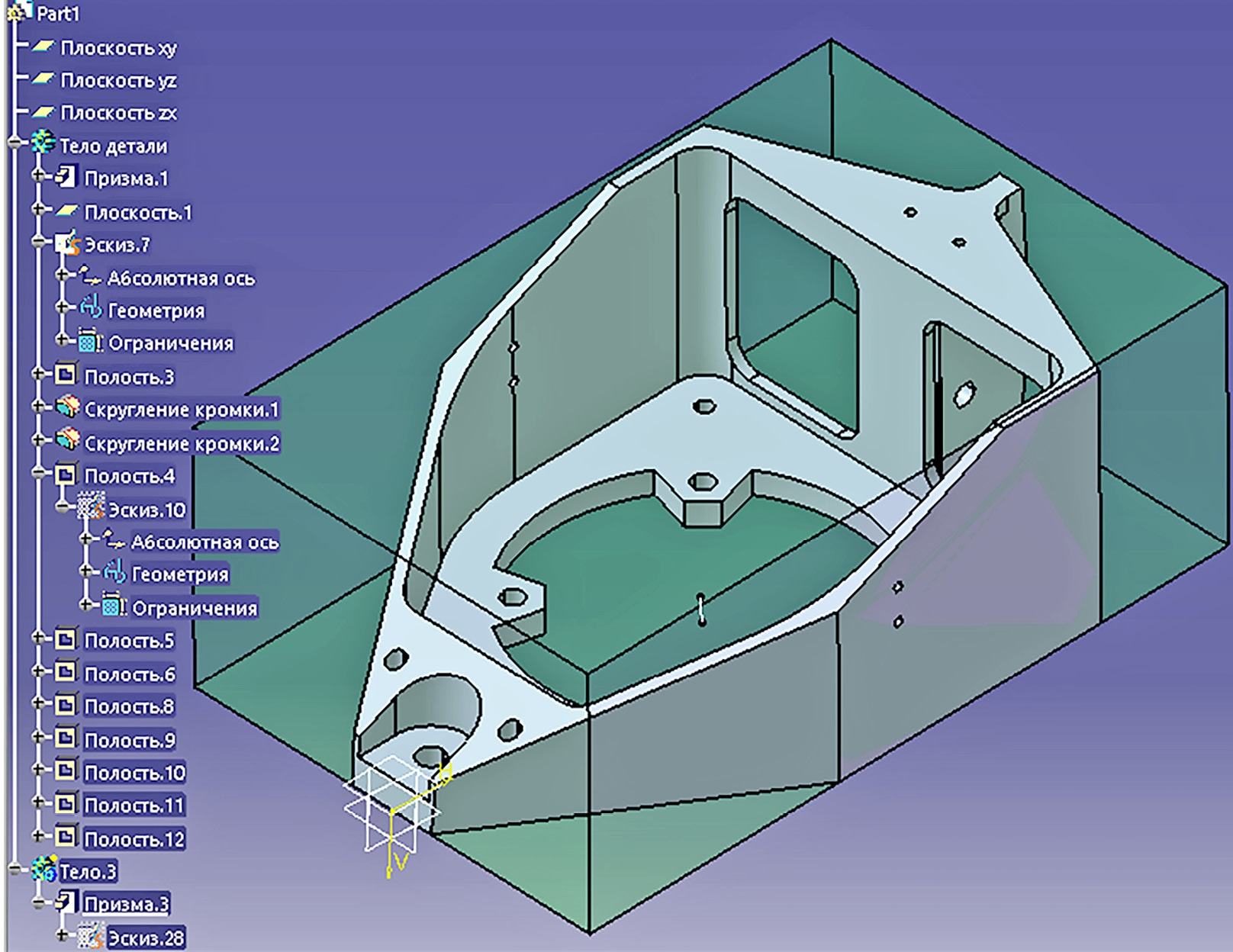 Part1
Плоскость xy
Плоскость yz
Плоскость zx
Тело детали
Призма.1
Плоскость.1
Эскиз.7
Абсолютная ось
Геометрия
Ограничения
Полость.3
Скругление кромки.1
Скругление кромки.2
Полость.4
Эскиз.10
Абсолютная ось
Геометрия
Ограничения
Полость.5
Полость.6
Полость.8
Полость.9
Полость.10
Полость.11
Полость.12
Тело.3
Призма.3
Эскиз.28
H
V