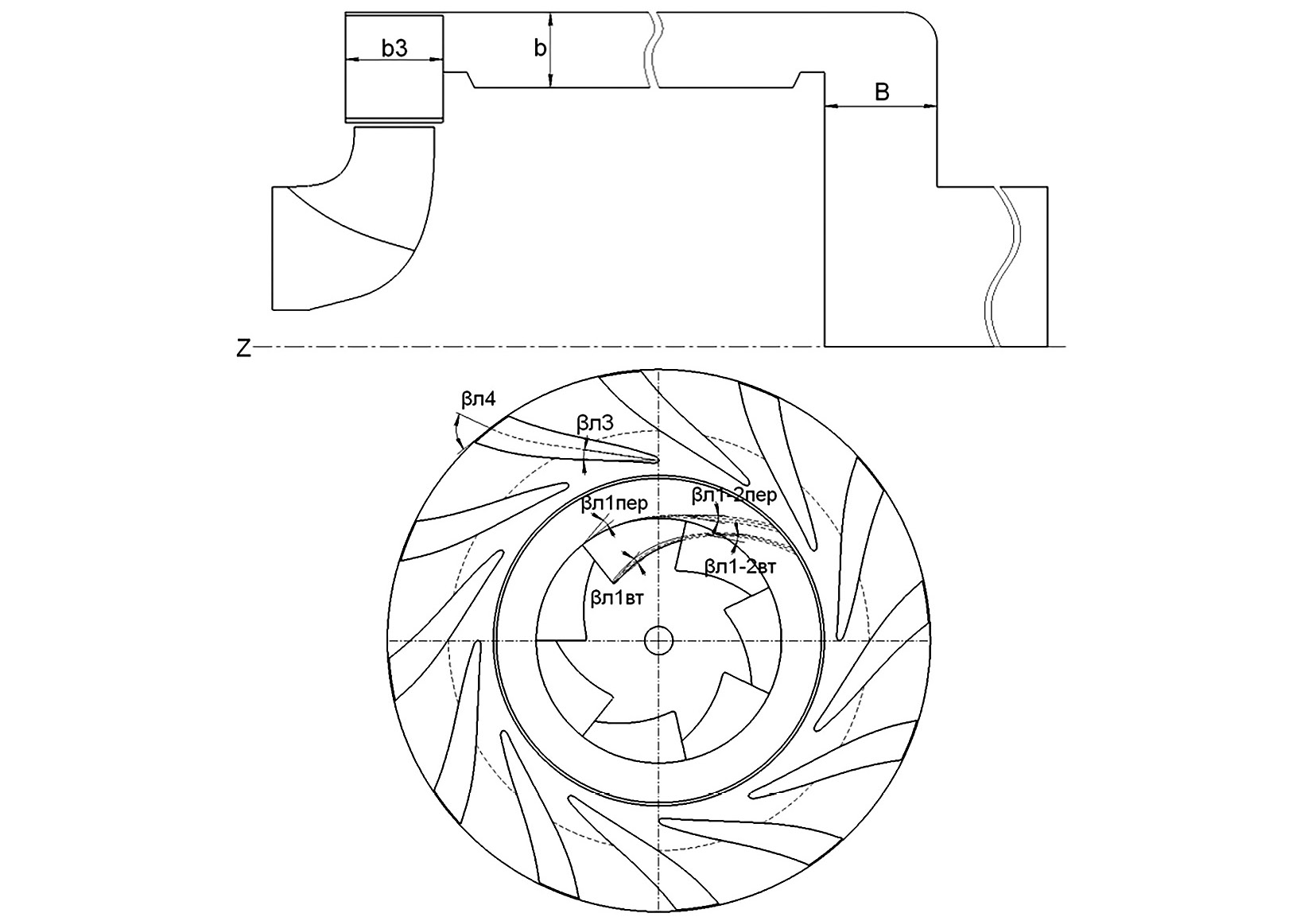 b3

b

B

Z

βл4

βл3

βл1пер

βл1-2пер

βл1-2вт

βл1вт