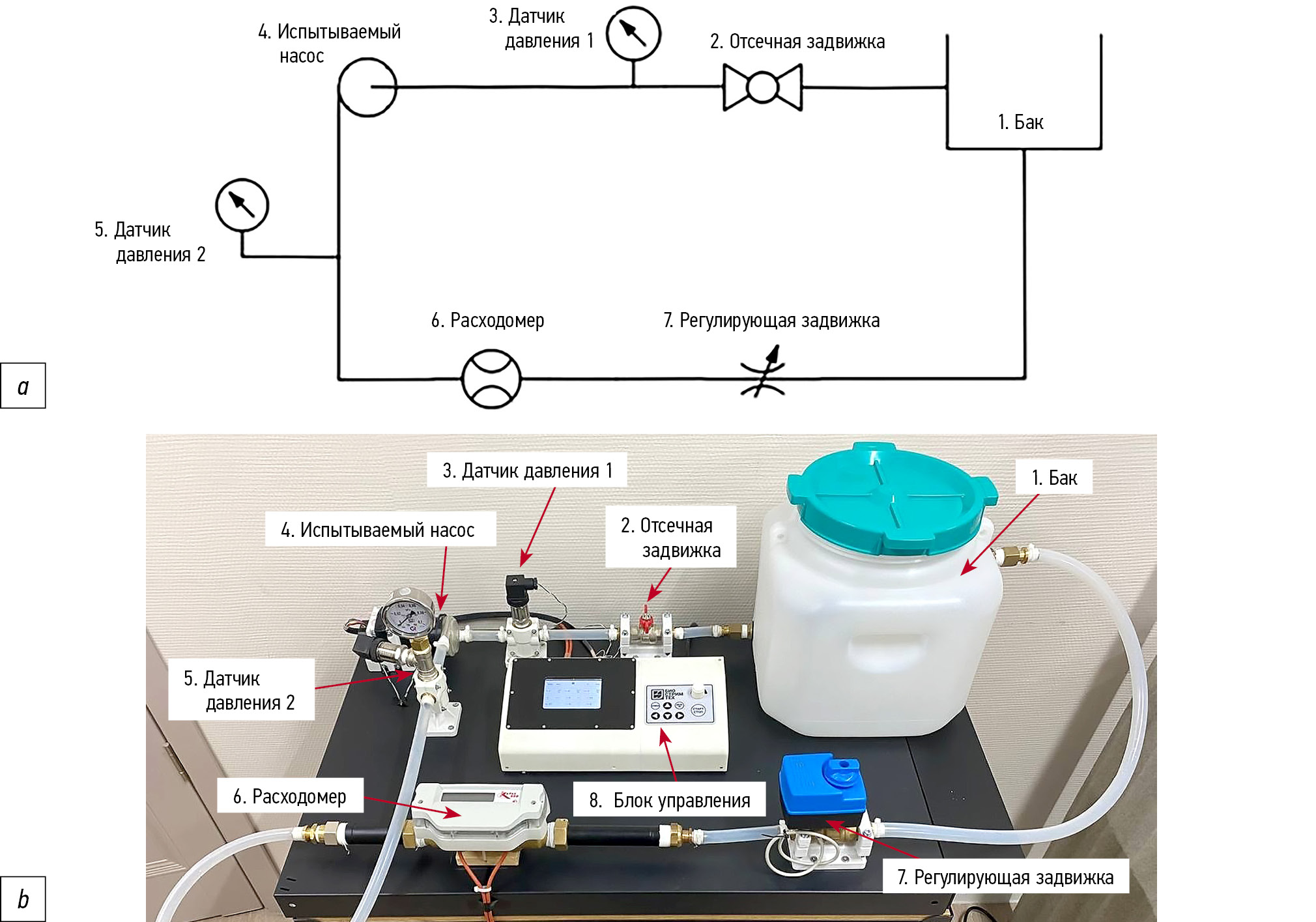 4. Испытываемый насос

3. Датчик давления 1

2. Отсечная задвижка

1. Бак

5. Датчик давления 2

6. Расходомер

7. Регулирующая задвижка

a

3. Датчик давления 1

1. Бак

4. Испытываемый насос

2. Отсечная задвижка

5. Датчик давления 2

6. Расходомер

8. Блок управления

7. Регулирующая задвижка

b