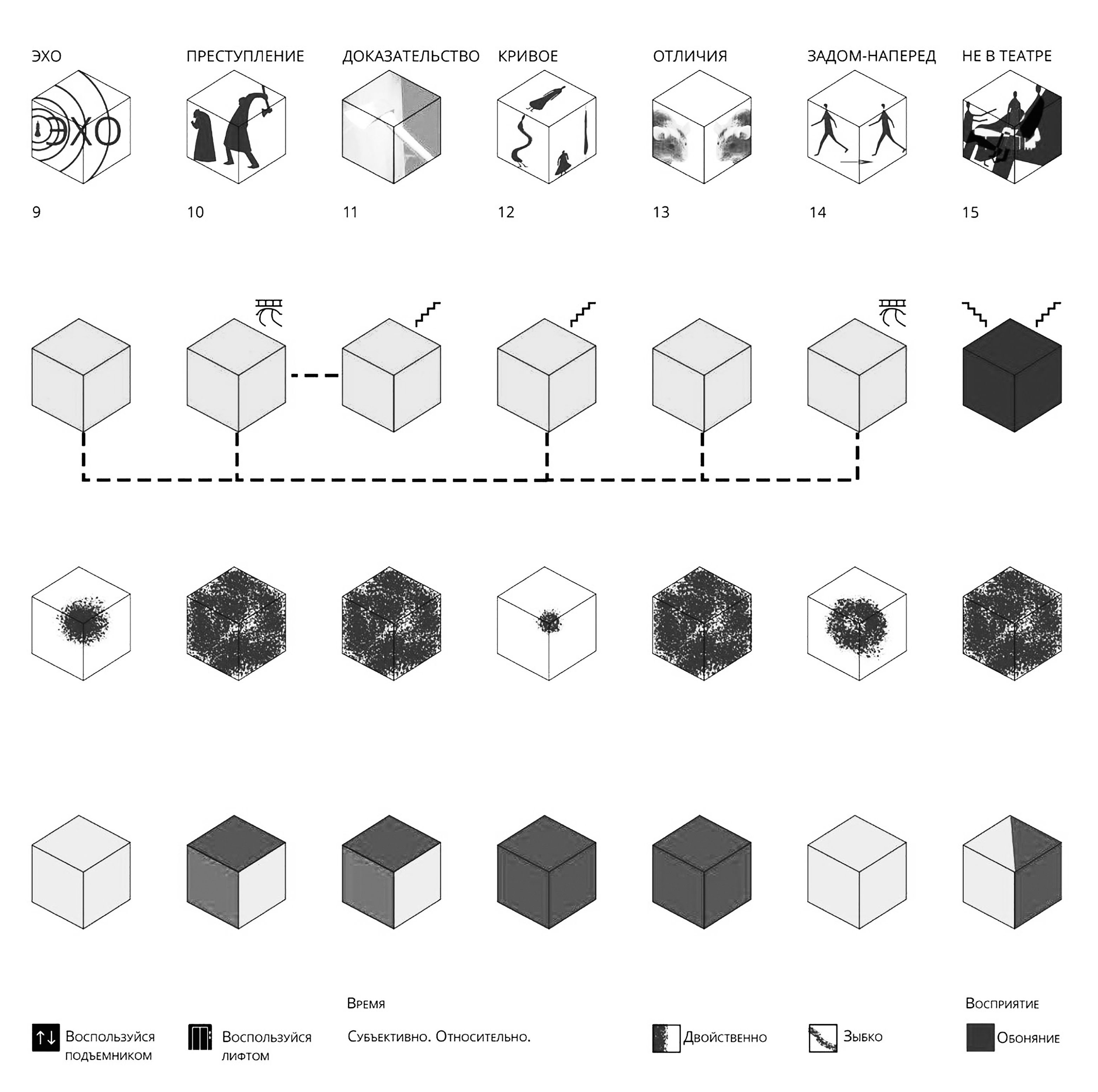 ЭХО

ПРЕСТУПЛЕНИЕ

ДОКАЗАТЕЛЬСТВО

КРИВОЕ

ОТЛИЧИЯ

ЗАДОМ-НАПЕРЕД

НЕ В ТЕАТРЕ

ЭХО

9

10

11

12

13

14

15

Время

Восприятие

Воспользуйся подъемником

Воспользуйся лифтом

Субъективно. Относительно.

Двойственно

Зыбко

Обоняние