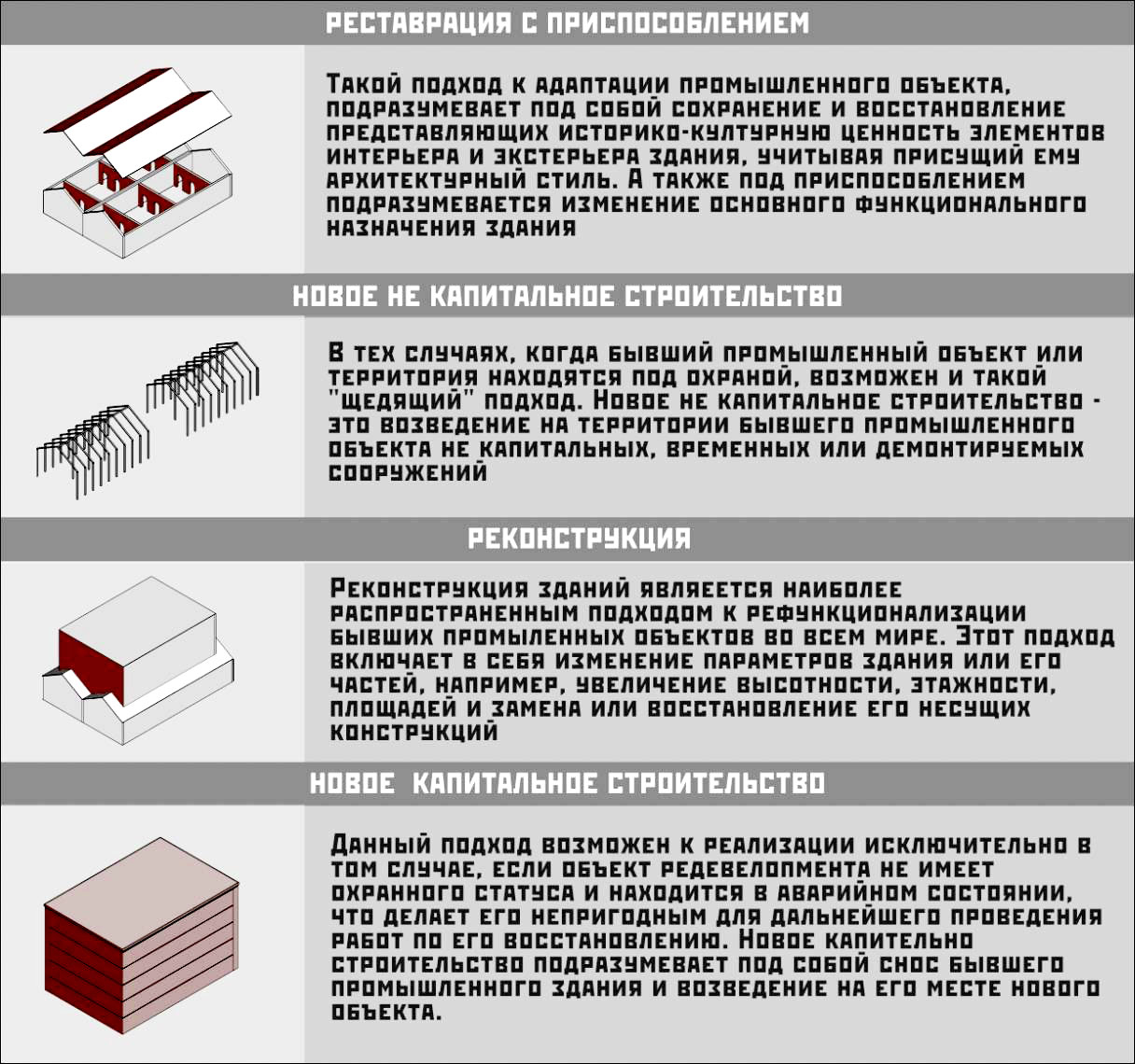 РЕСТАВРАЦИЯ С ПРИСПОСОБЛЕНИЕМ

Такой подход к адаптации промышленного объекта, подразумевает под собой сохранение и восстановление представляющих историко-културную ценность элементов интерьера и экстерьера здания, учитывая присущий ему архитектурный стиль. А также под приспособлением подразумевается изменение основного функционального назначения здания

НОВОЕ НЕ КАПИТАЛЬНОЕ СТРОИТЕЛЬСТВО

В тех случаях, когда бывший промышленный объект или территория находятся под охраной, возможен и такой "щедящий" подход. Новое не капитальное строительство - это возведение на территории бывшего промышленного объекта не капитальных, временных или демонтируемых сооружений

РЕКОНСТРУКЦИЯ

Реконструкция зданий являеется наиболее распространенным подходом к рефункционализации бывших промыленных объектов во всем мире. Этот подход включает в себя изменение параметров здания или его частей, например, увеличение высотности, этажности, площадей и замена или восстановление его несущих конструкций

НОВОЕ КАПИТАЛЬНОЕ СТРОИТЕЛЬСТВО

Данный подход возможен к реализации исключительно в том случае, если объект редевелопмента не имеет охранного статуса и находится в аварийном состоянии, что делает его непригодным для дальнейшего проведения работ по его восстановлению. Новое капительно строительство подразумевает под собой снос бывшего промышленного здания и возведение на его месте нового объекта.