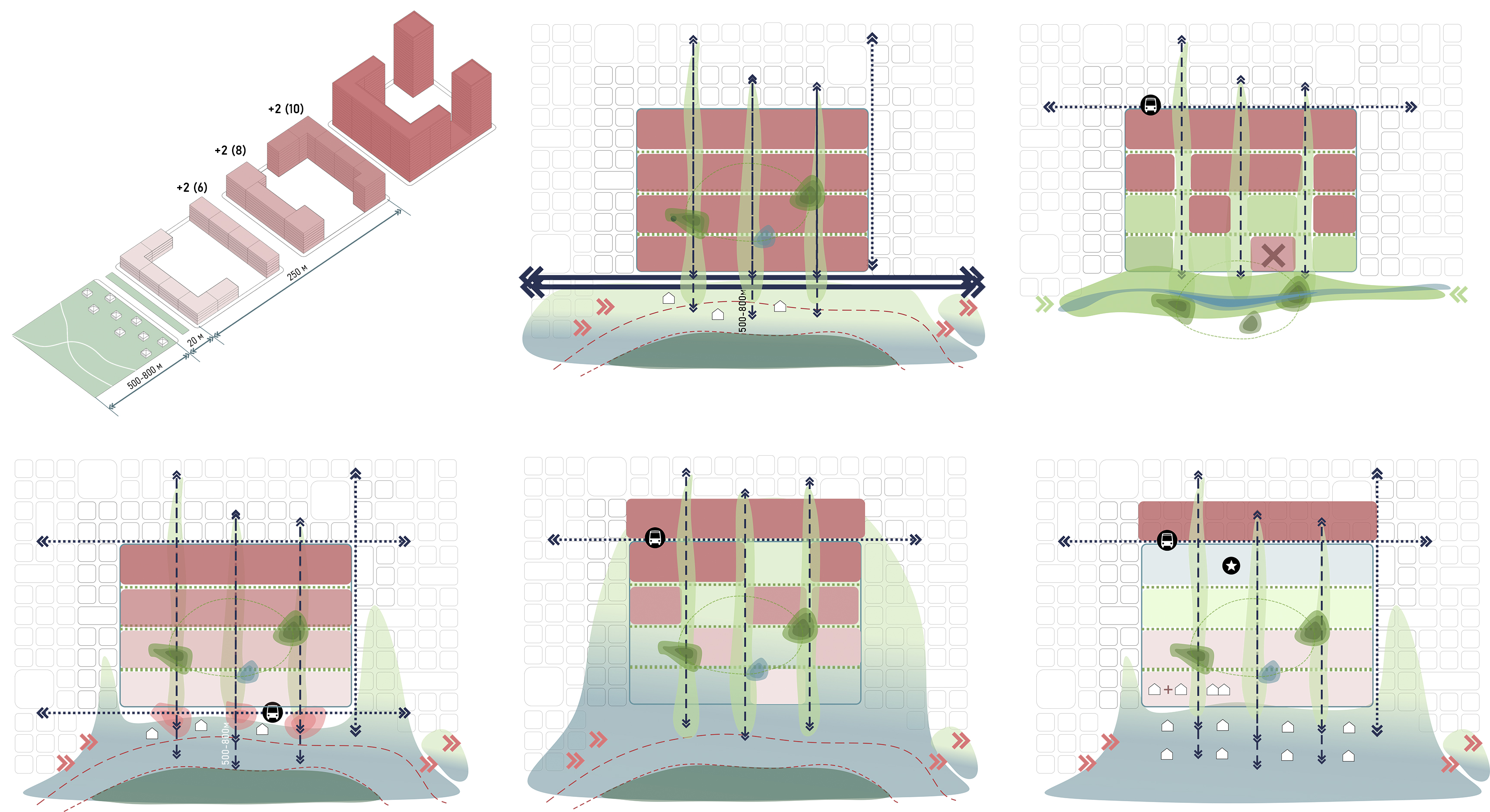 +2 (10)

+2 (8)

+2 (6)

250 м

20 м

500-800 м

500-800м

500-800м