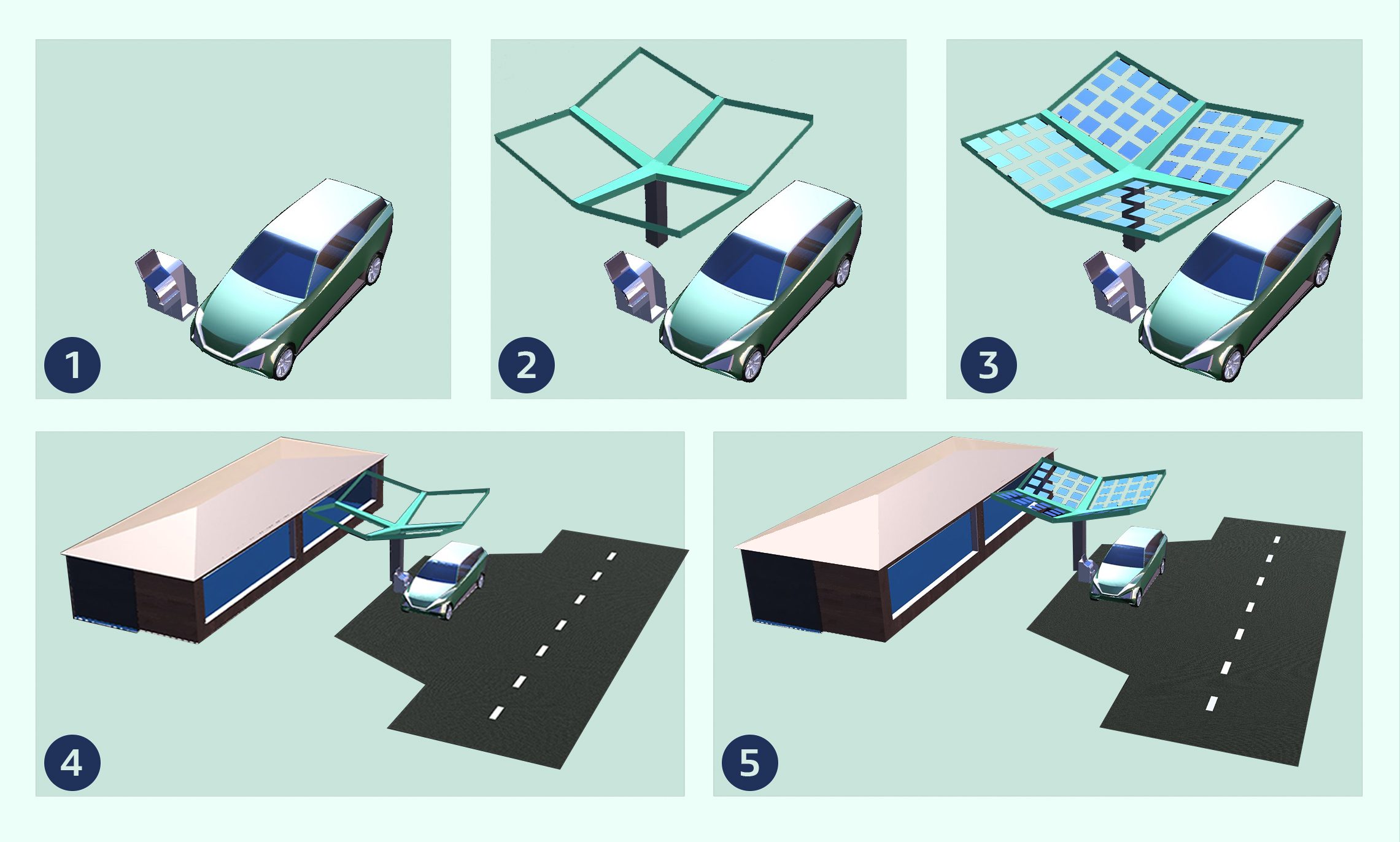 1

2

3

4

5