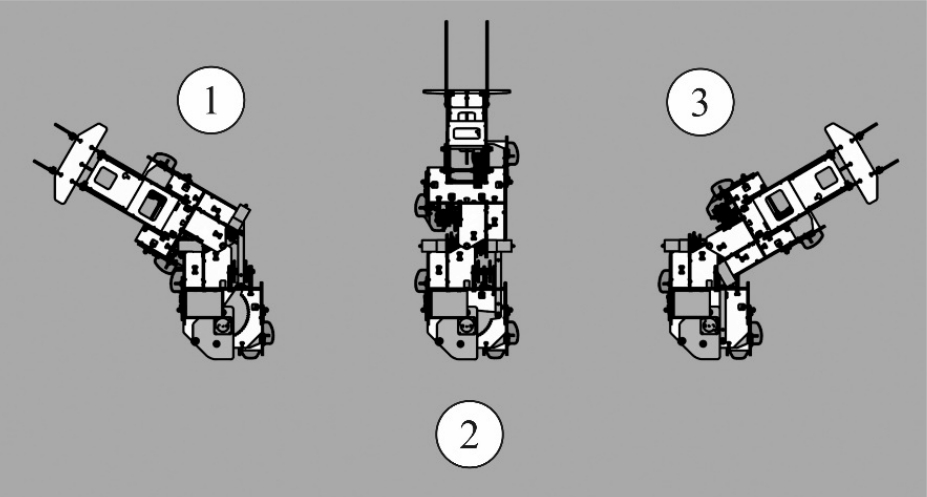 1

3

2