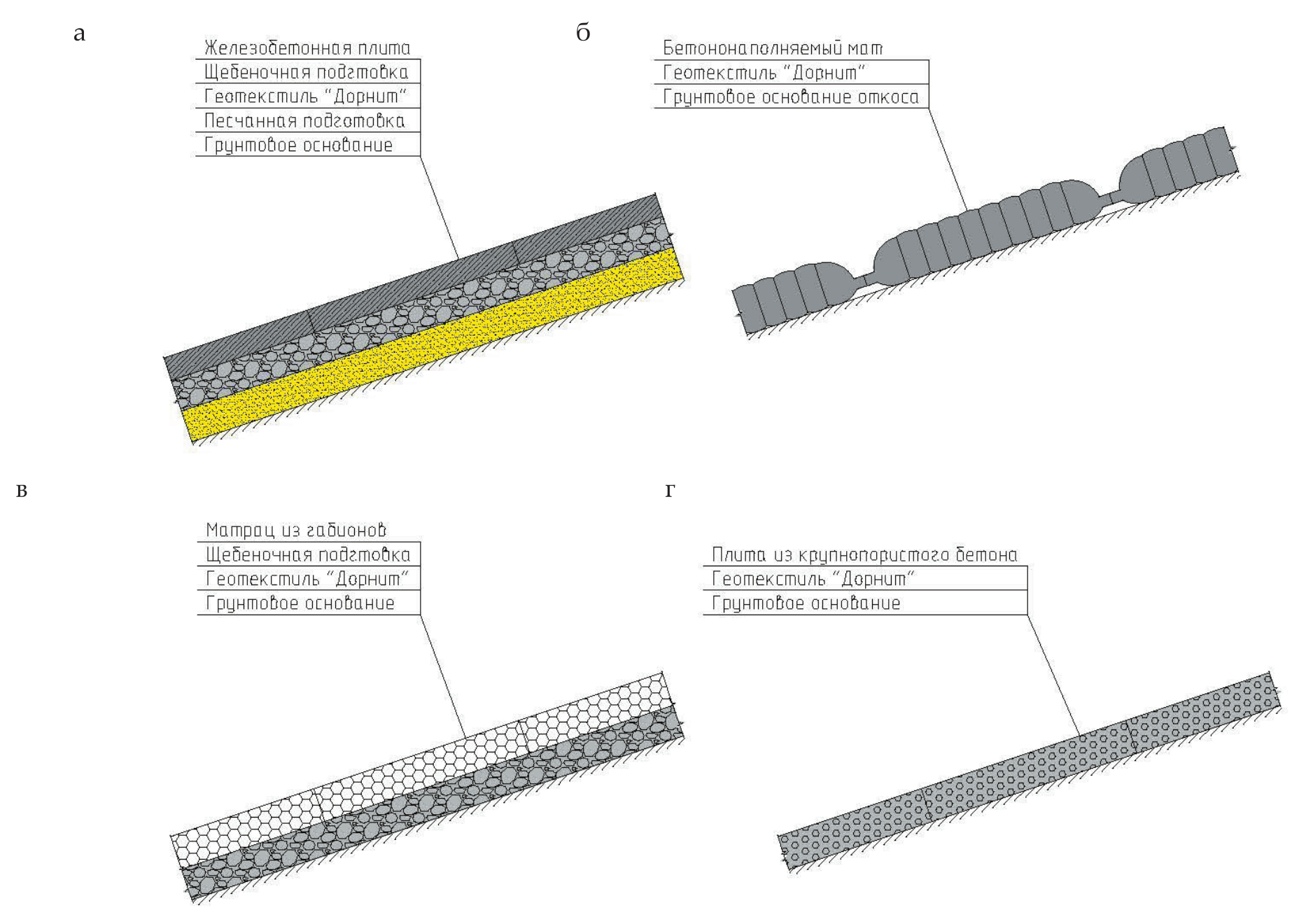 а

Железобетонная плита
Щебеночная подготовка
Геотекстиль "Дорнит"
Песчанная подготовка
Грунтовое основание

б

Бетононаполняемый мат
Геотекстиль "Дорнит"
Грунтовое основание откоса

в

Матрац из габионов
Щебеночная подготовка
Геотекстиль "Дорнит"
Грунтовое основание

г

Плита из крупнопористого бетона
Геотекстиль "Дорнит"
Грунтовое основание