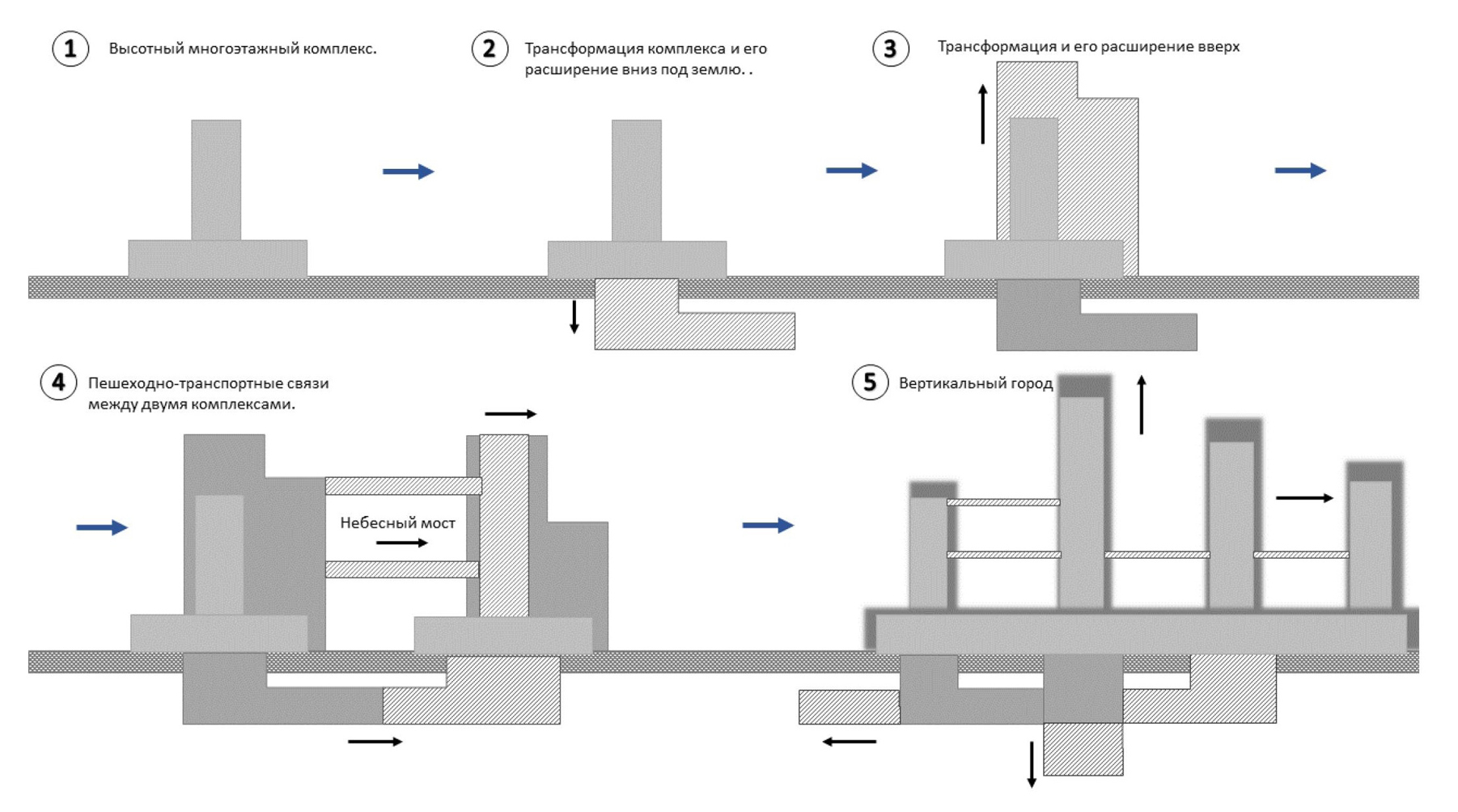 1 Высотный многоэтажный комплекс.

2 Трансформация комплекса и его расширение вниз под землю. .

3 Трансформация и его расширение вверх

4 Пешеходно-транспортные связи между двумя комплексами.

Небесный мост

5 Вертикальный город