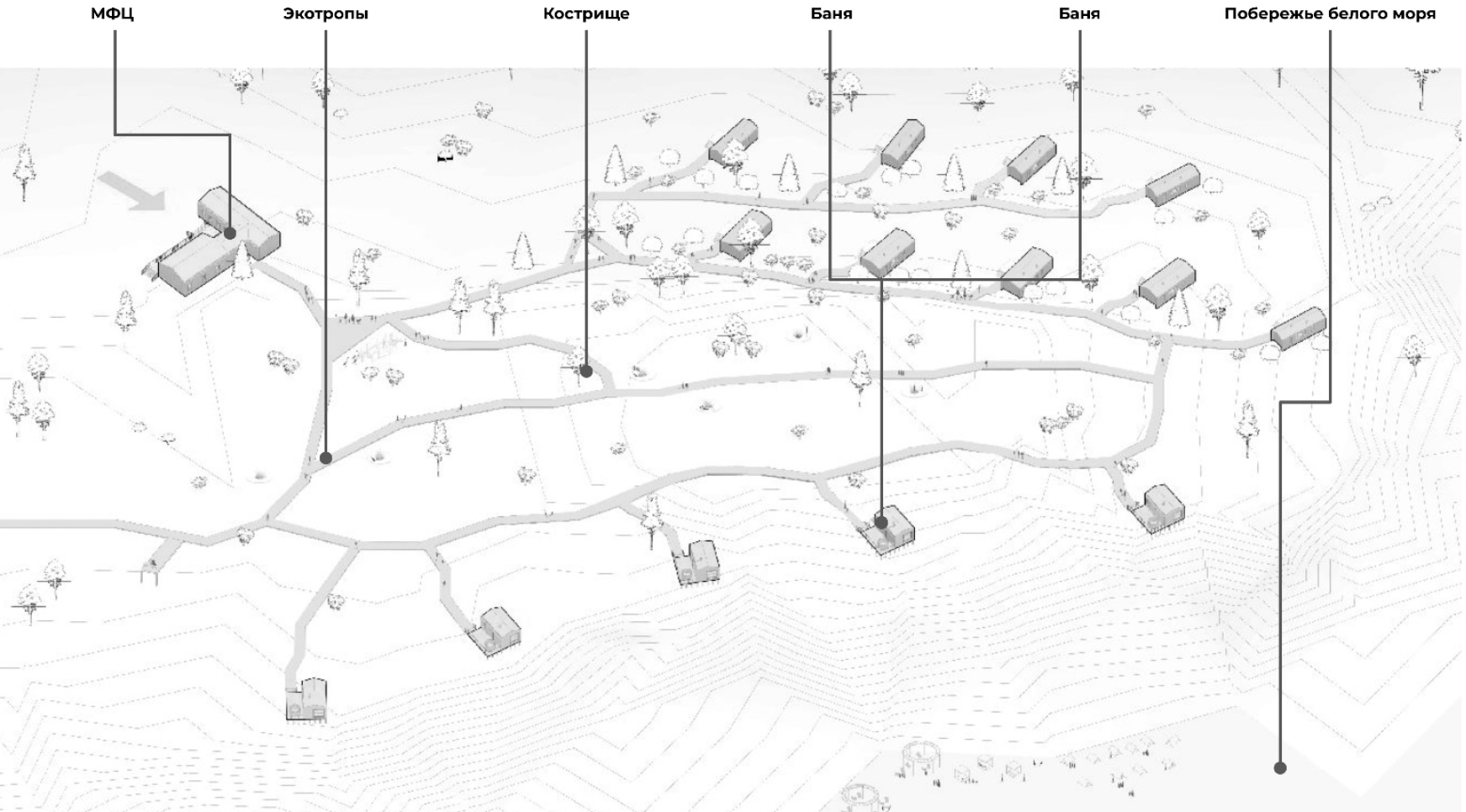 МФЦ Экотропы Кострище Баня Баня Побережье белого моря