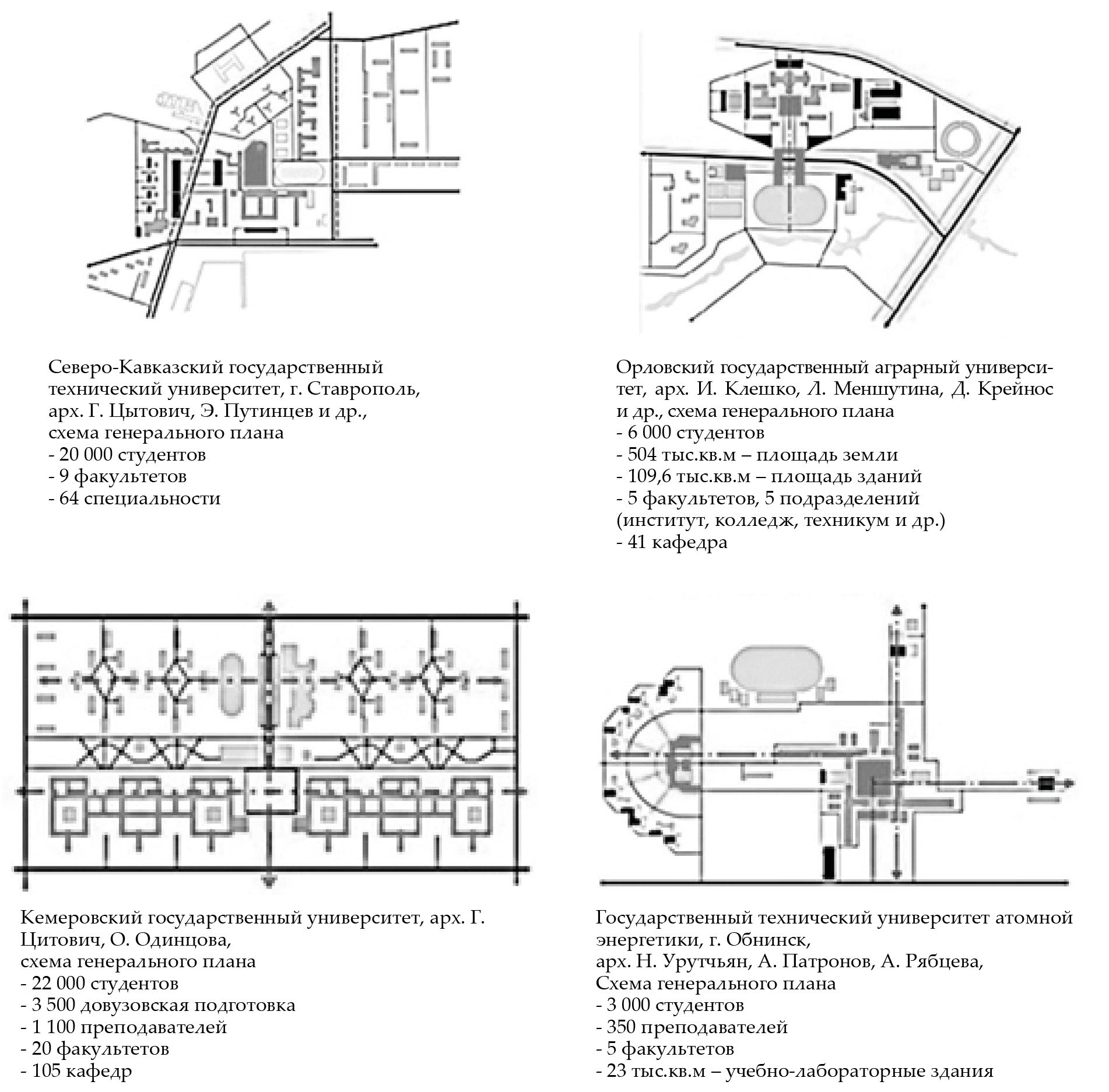 Северо-Кавказский государственный технический университет, г. Ставрополь, арх. Г. Цытович, Э. Путинцев и др., схема генерального плана
- 20 000 студентов
- 9 факультетов
- 64 специальности

Орловский государственный аграрный университет, арх. И. Клешко, Л. Меншутина, Д. Крейнос и др., схема генерального плана
- 6 000 студентов
- 504 тыс.кв.м – площадь земли
- 109,6 тыс.кв.м – площадь зданий
- 5 факультетов, 5 подразделений (институт, колледж, техникум и др.)
- 41 кафедра

Кемеровский государственный университет, арх. Г. Цитович, О. Одинцова, схема генерального плана
- 22 000 студентов
- 3 500 довузовская подготовка
- 1 100 преподавателей
- 20 факультетов
- 105 кафедр

Государственный технический университет атомной энергетики, г. Обнинск, арх. Н. Урутчьян, А. Патронов, А. Рябцева, Схема генерального плана
- 3 000 студентов
- 350 преподавателей
- 5 факультетов
- 23 тыс.кв.м – учебно-лабораторные здания