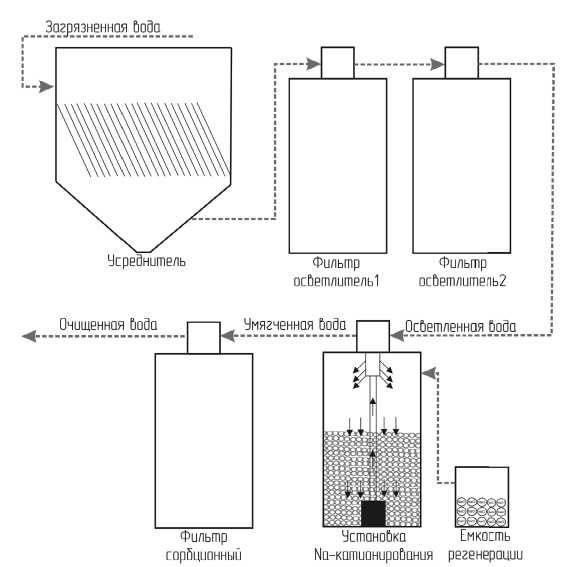 Загрязненная вода

Усреднитель

Фильтр осветлитель1

Фильтр осветлитель2

Очищенная вода

Умягченная вода

Осветленная вода

Фильтр сорбционный

Установка Na-катионирования

Емкость регенерации