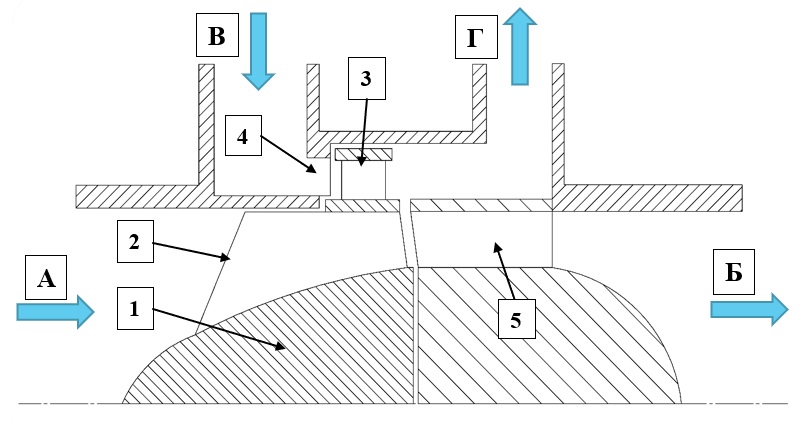 В
Г
3
4
2
А
1
5
Б