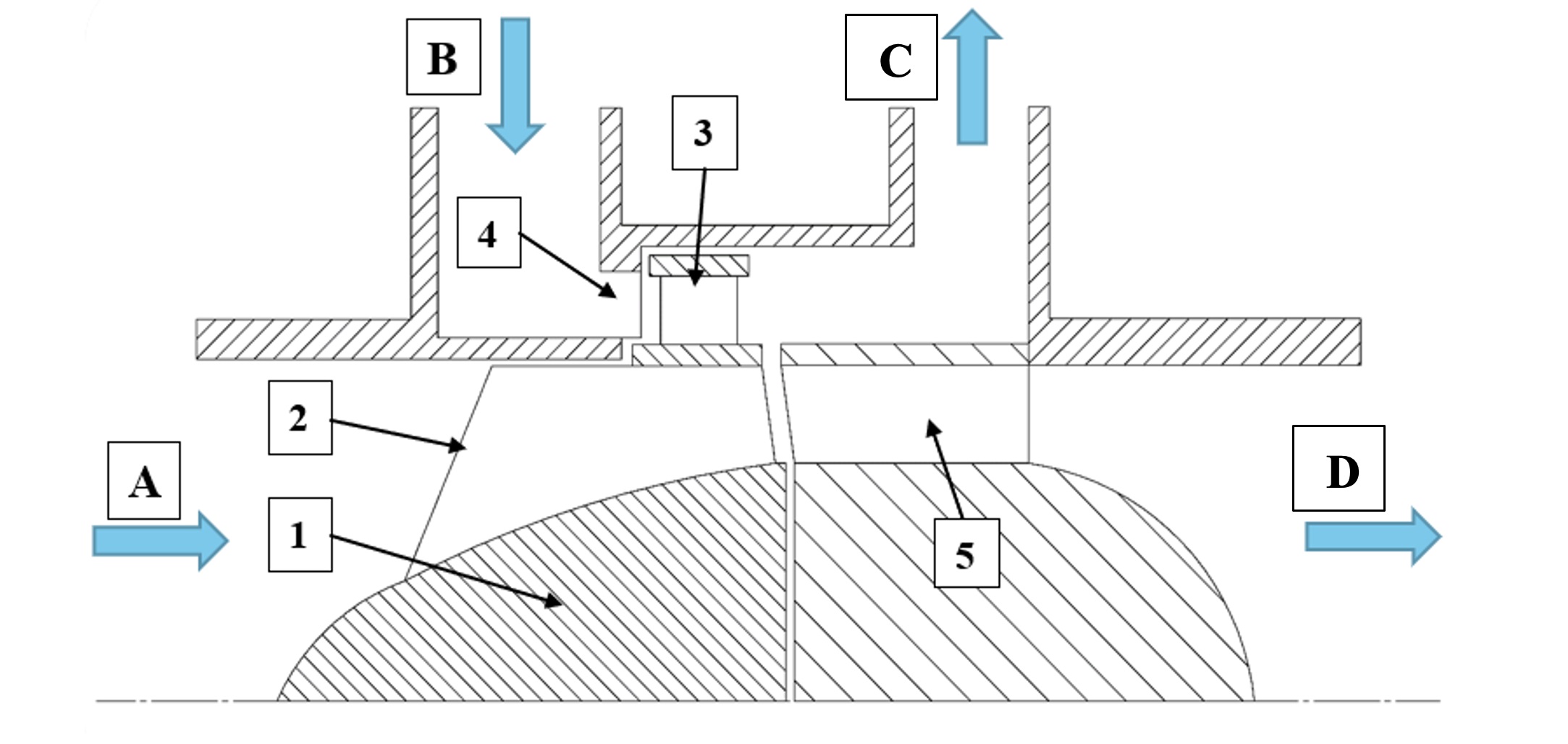 B
C
3
4
2
A
1
5
D