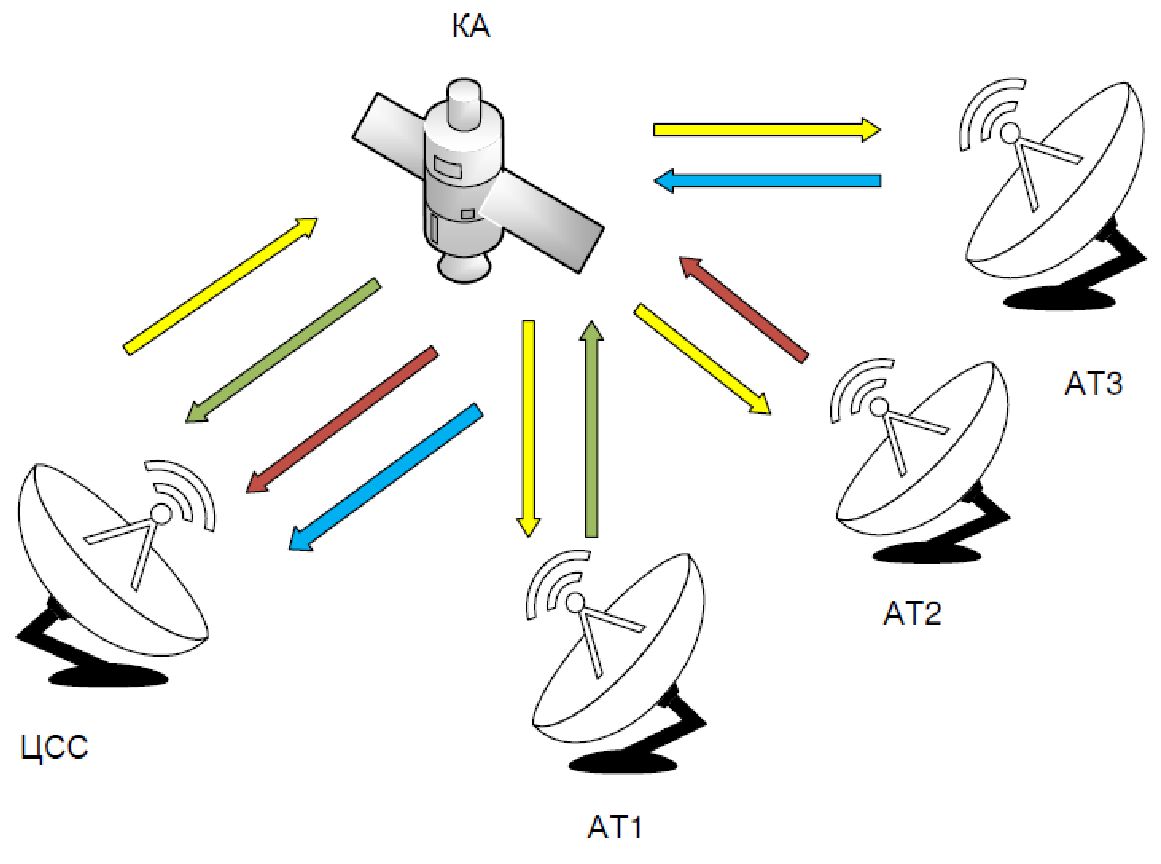 КА

АТ3

АТ2

ЦСС

АТ1